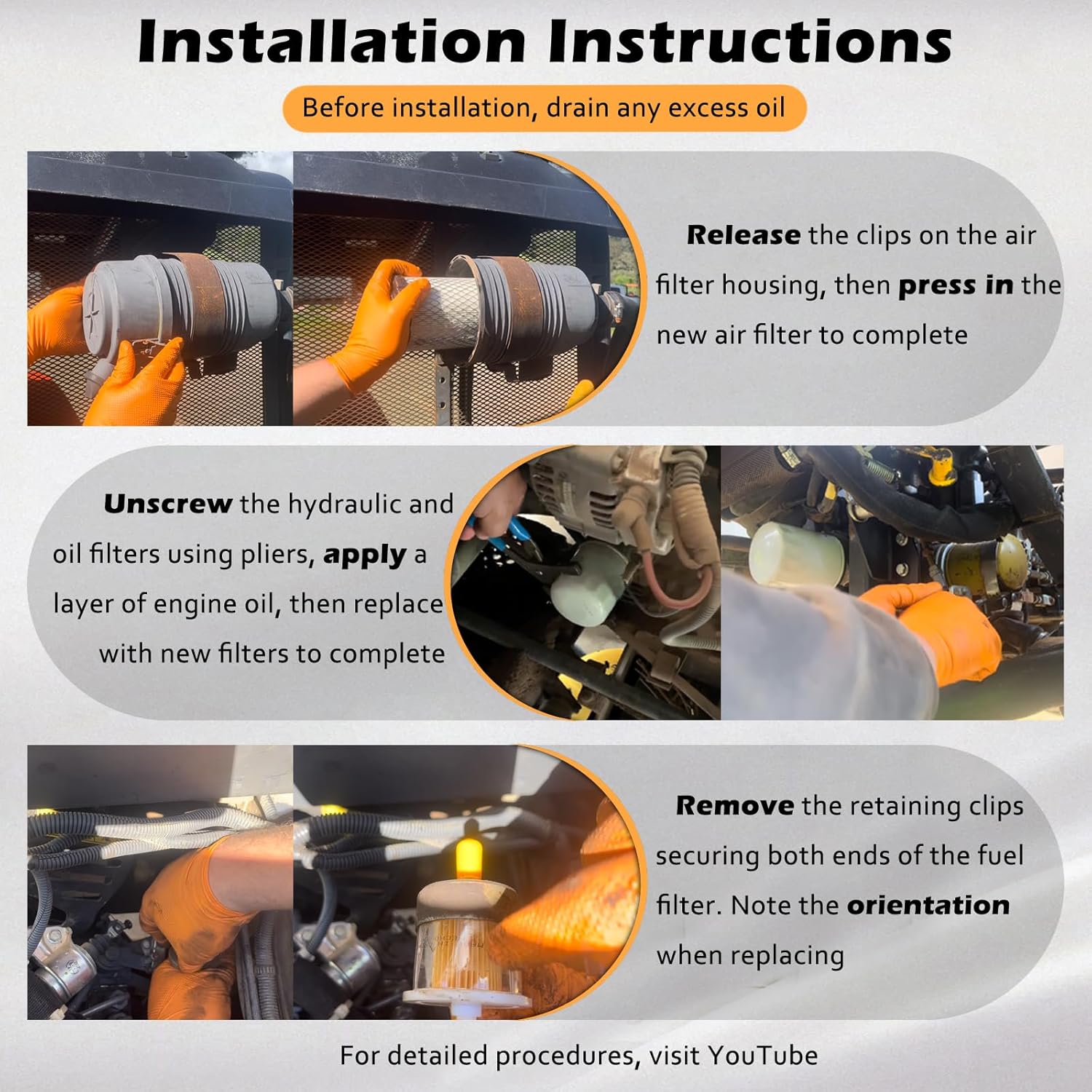 Installation Instructions

Before installation, drain any excess oil

Release the clips on the air filter housing, then press in the new air filter to complete

Unscrew the hydraulic and oil filters using pliers, apply a layer of engine oil, then replace with new filters to complete

Remove the retaining clips securing both ends of the fuel filter. Note the orientation when replacing

For detailed procedures, visit YouTube