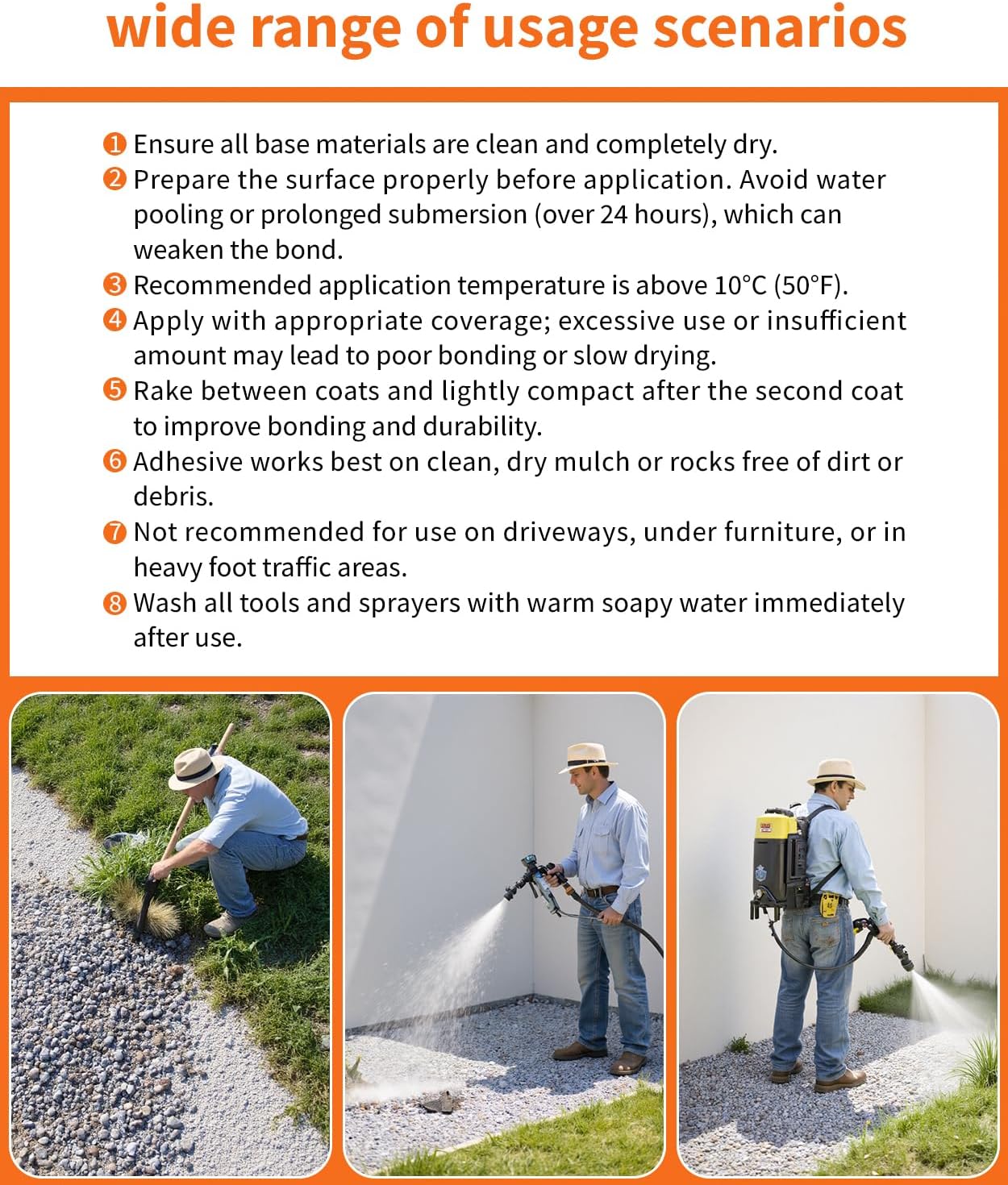 wide range of usage scenarios

❶ Ensure all base materials are clean and completely dry.
❷ Prepare the surface properly before application. Avoid water pooling or prolonged submersion (over 24 hours), which can weaken the bond.
❸ Recommended application temperature is above 10°C (50°F).
❹ Apply with appropriate coverage; excessive use or insufficient amount may lead to poor bonding or slow drying.
❺ Rake between coats and lightly compact after the second coat to improve bonding and durability.
❻ Adhesive works best on clean, dry mulch or rocks free of dirt or debris.
❼ Not recommended for use on driveways, under furniture, or in heavy foot traffic areas.
❽ Wash all tools and sprayers with warm soapy water immediately after use.