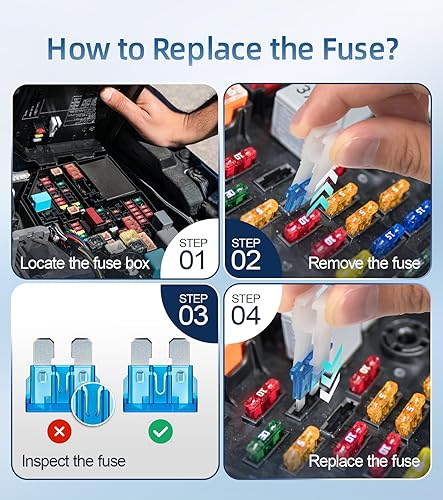 How to Replace the Fuse?

Locate the fuse box
STEP
01

STEP
02
Remove the fuse

STEP
03
Inspect the fuse

STEP
04
Replace the fuse