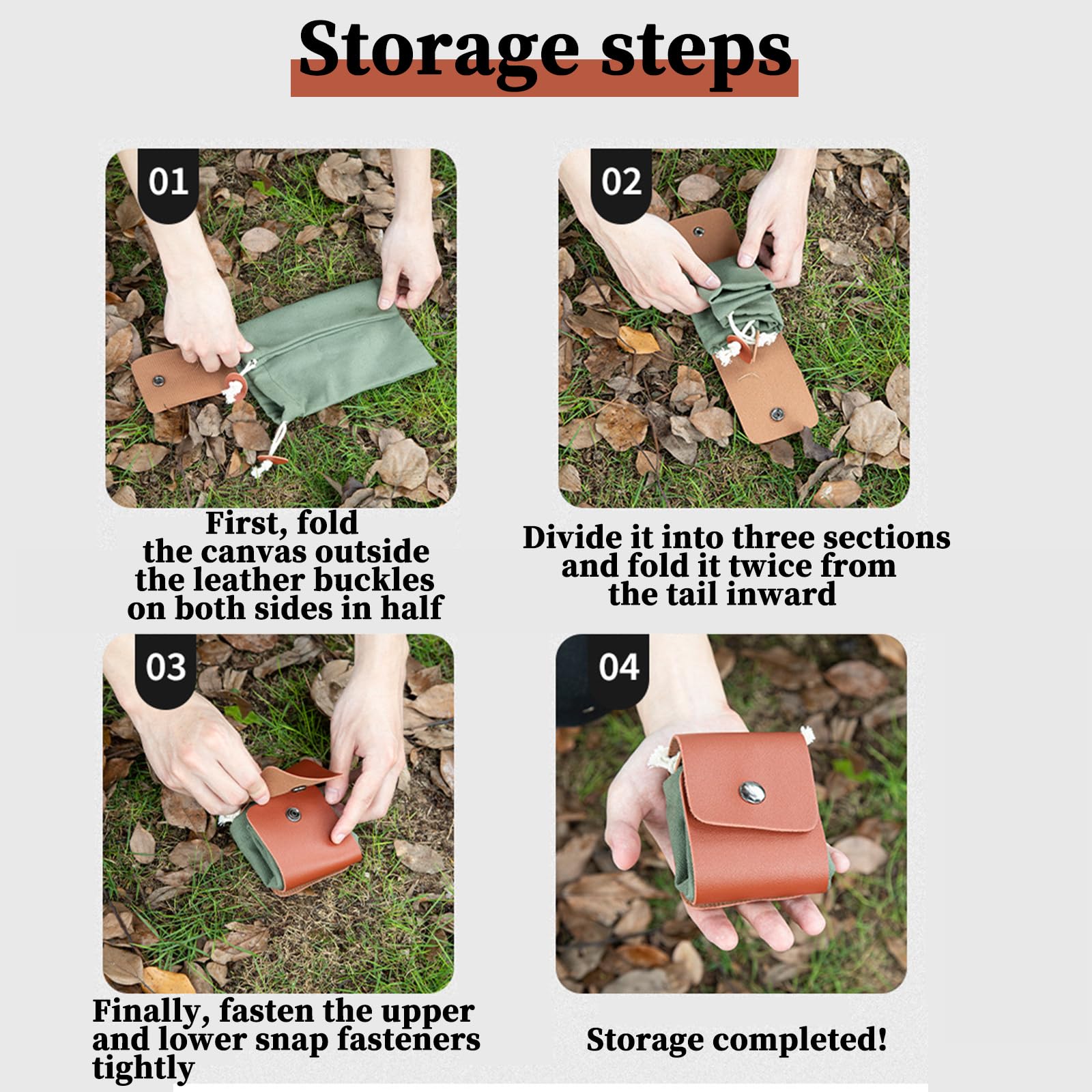 Storage steps

01

First, fold the canvas outside the leather buckles on both sides in half

02

Divide it into three sections and fold it twice from the tail inward

03

Finally, fasten the upper and lower snap fasteners tightly

04

Storage completed!