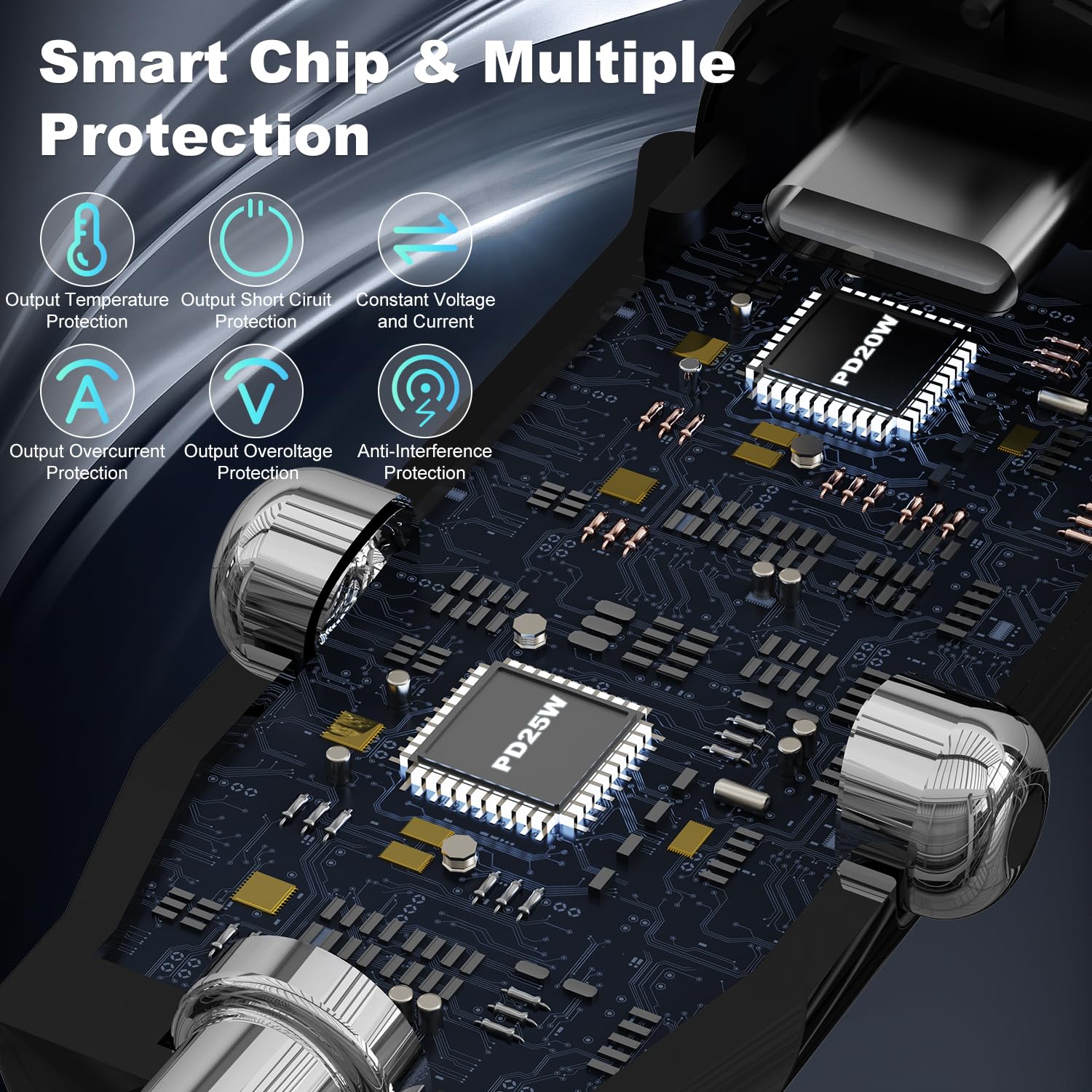 Smart Chip & Multiple Protection

Output Temperature Protection

Output Short Ciruit Protection

Constant Voltage and Current

Output Overcurrent Protection

Output Overoltage Protection

Anti-Interference Protection

PD20W

PD25W