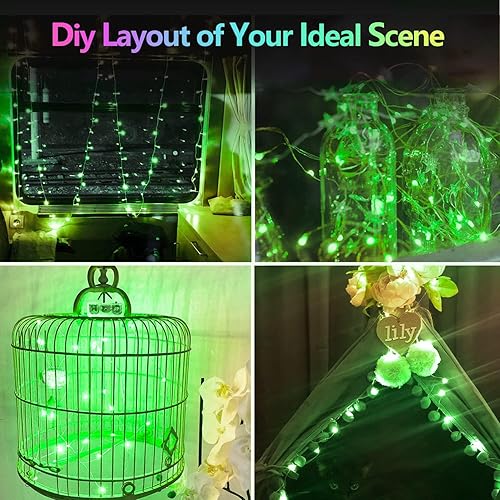 Diy Layout of Your Ideal Scene

lily