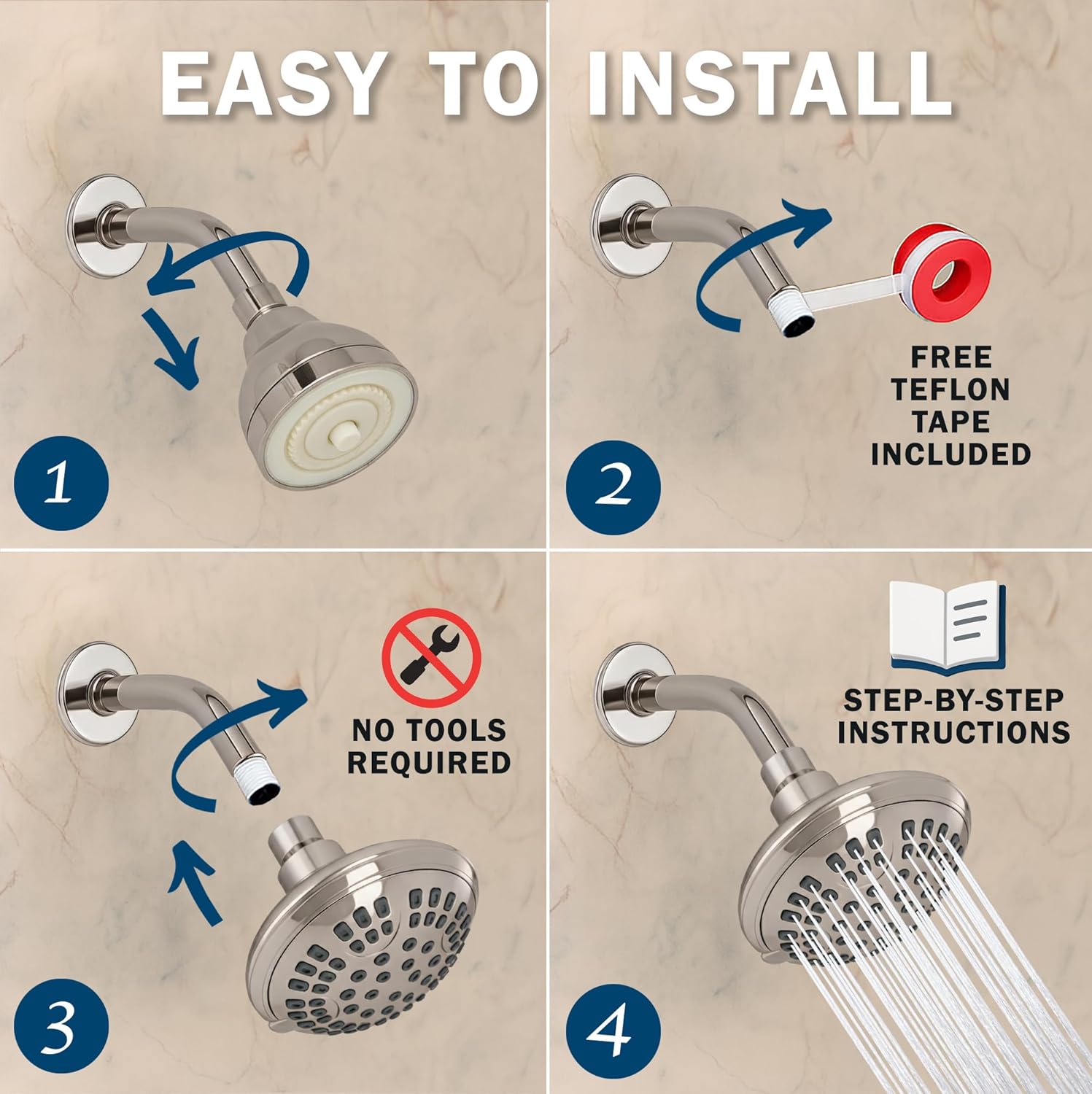 EASY TO INSTALL

1

FREE TEFLON TAPE INCLUDED

2

NO TOOLS REQUIRED

3

STEP-BY-STEP INSTRUCTIONS

4