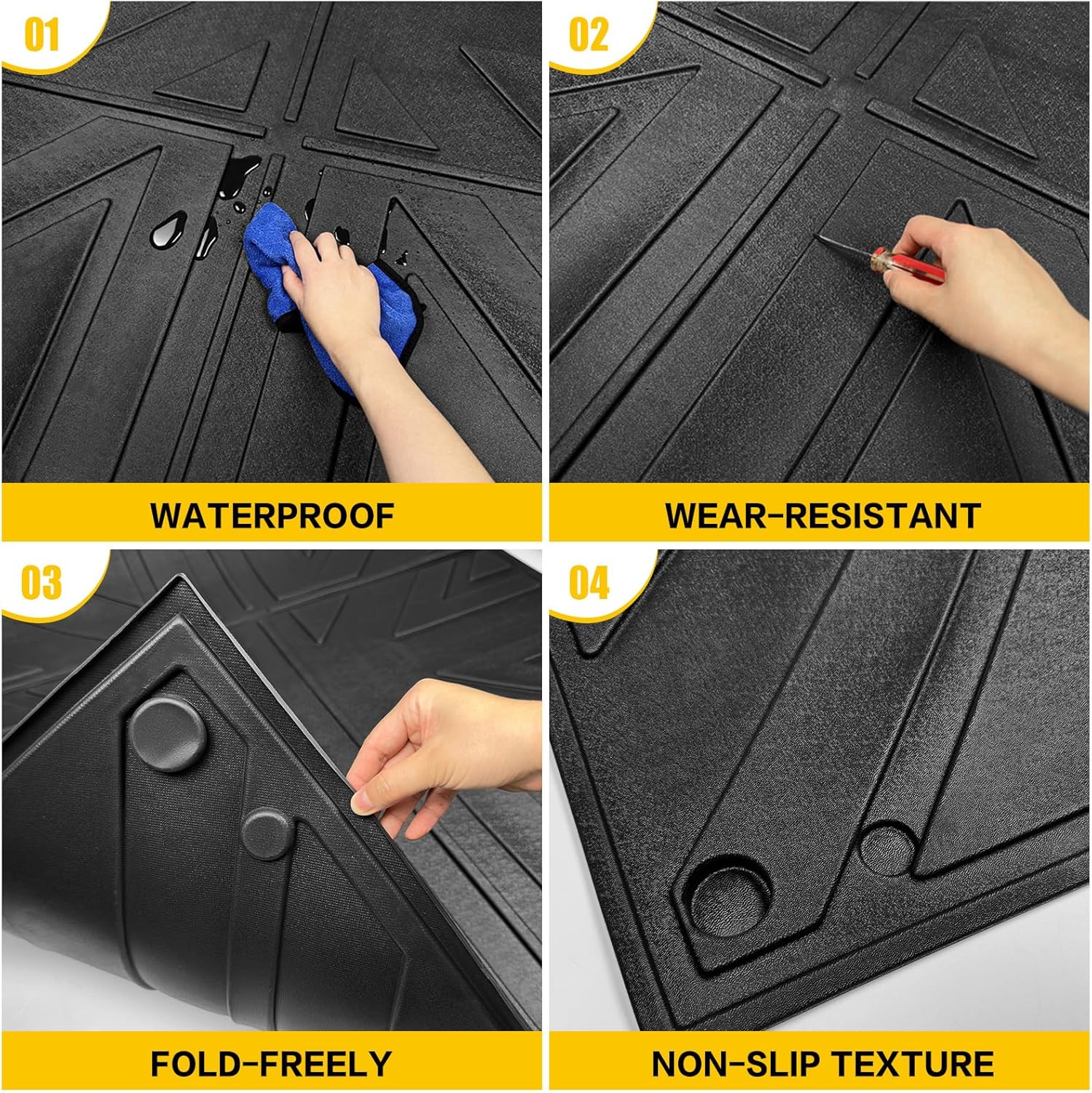 01

WATERPROOF

02

WEAR-RESISTANT

03

FOLD-FREELY

04

NON-SLIP TEXTURE