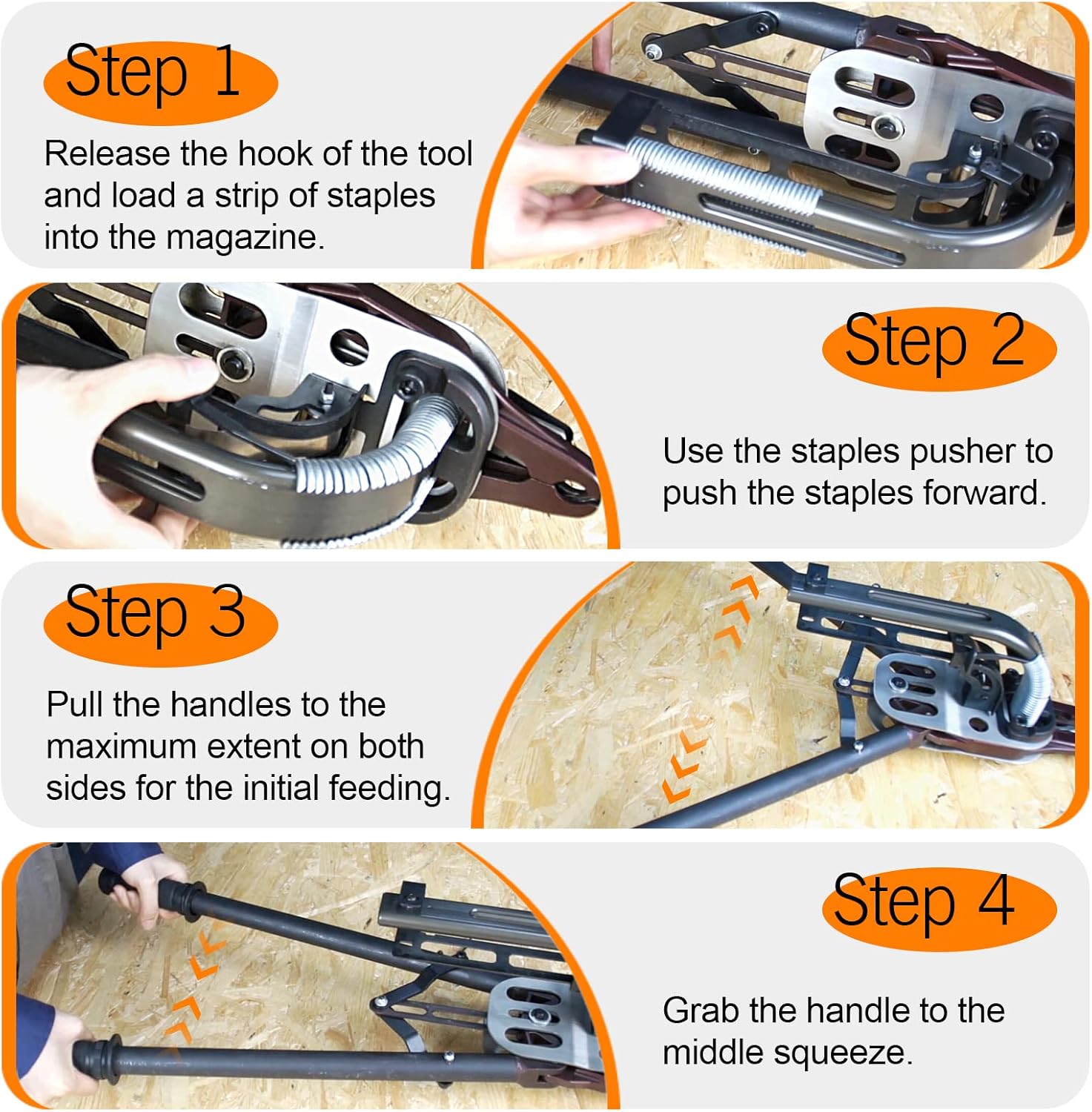 Step 1

Release the hook of the tool and load a strip of staples into the magazine.

Step 2

Use the staples pusher to push the staples forward.

Step 3

Pull the handles to the maximum extent on both sides for the initial feeding.

Step 4

Grab the handle to the middle squeeze.