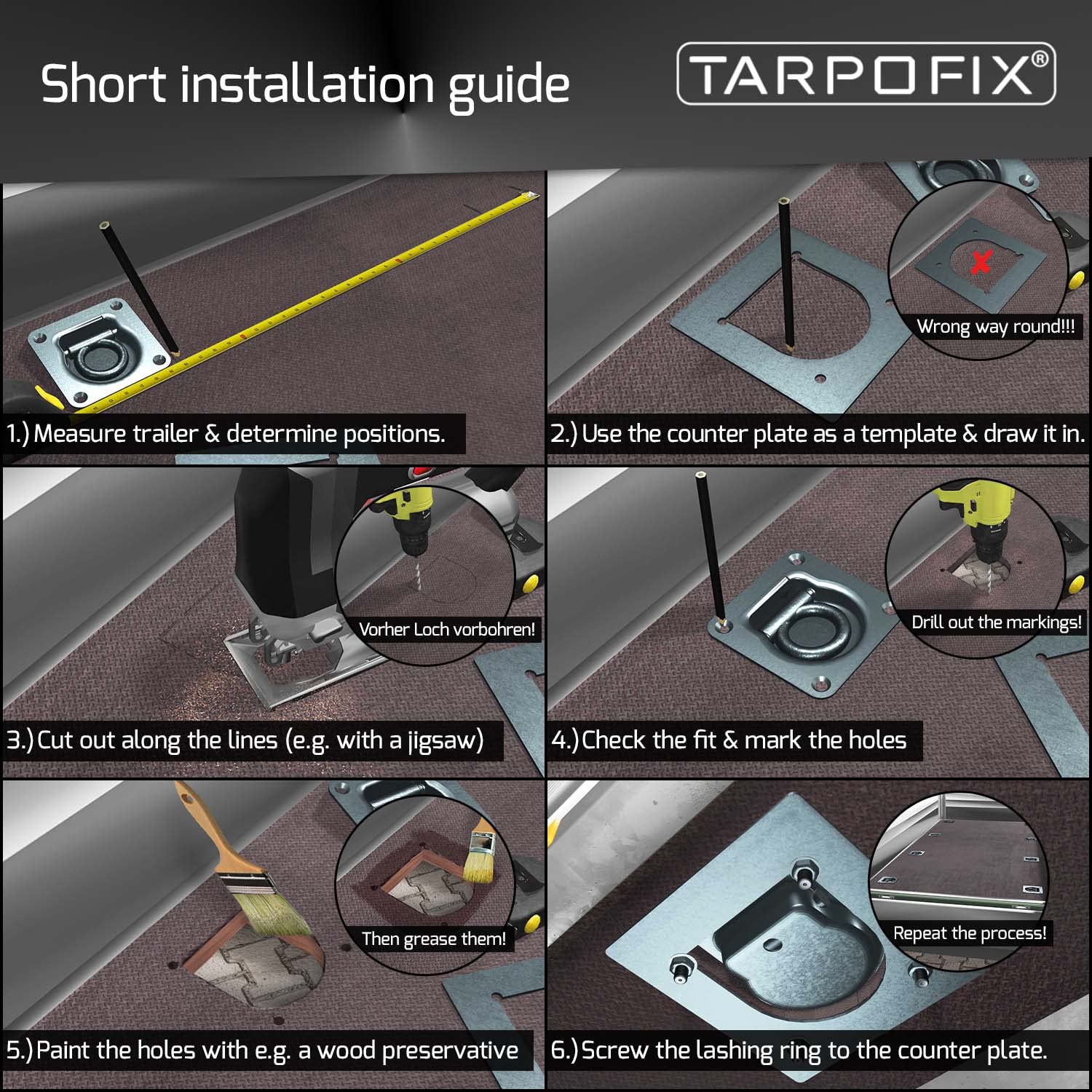 Short installation guide

TARPOFIX®

1.) Measure trailer & determine positions.

Wrong way round!!!

2.) Use the counter plate as a template & draw it in.

Vorher Loch vorbohren!

3.) Cut out along the lines (e.g. with a jigsaw)

Drill out the markings!

4.) Check the fit & mark the holes

Then grease them!

5.) Paint the holes with e.g. a wood preservative

Repeat the process!

6.) Screw the lashing ring to the counter plate.