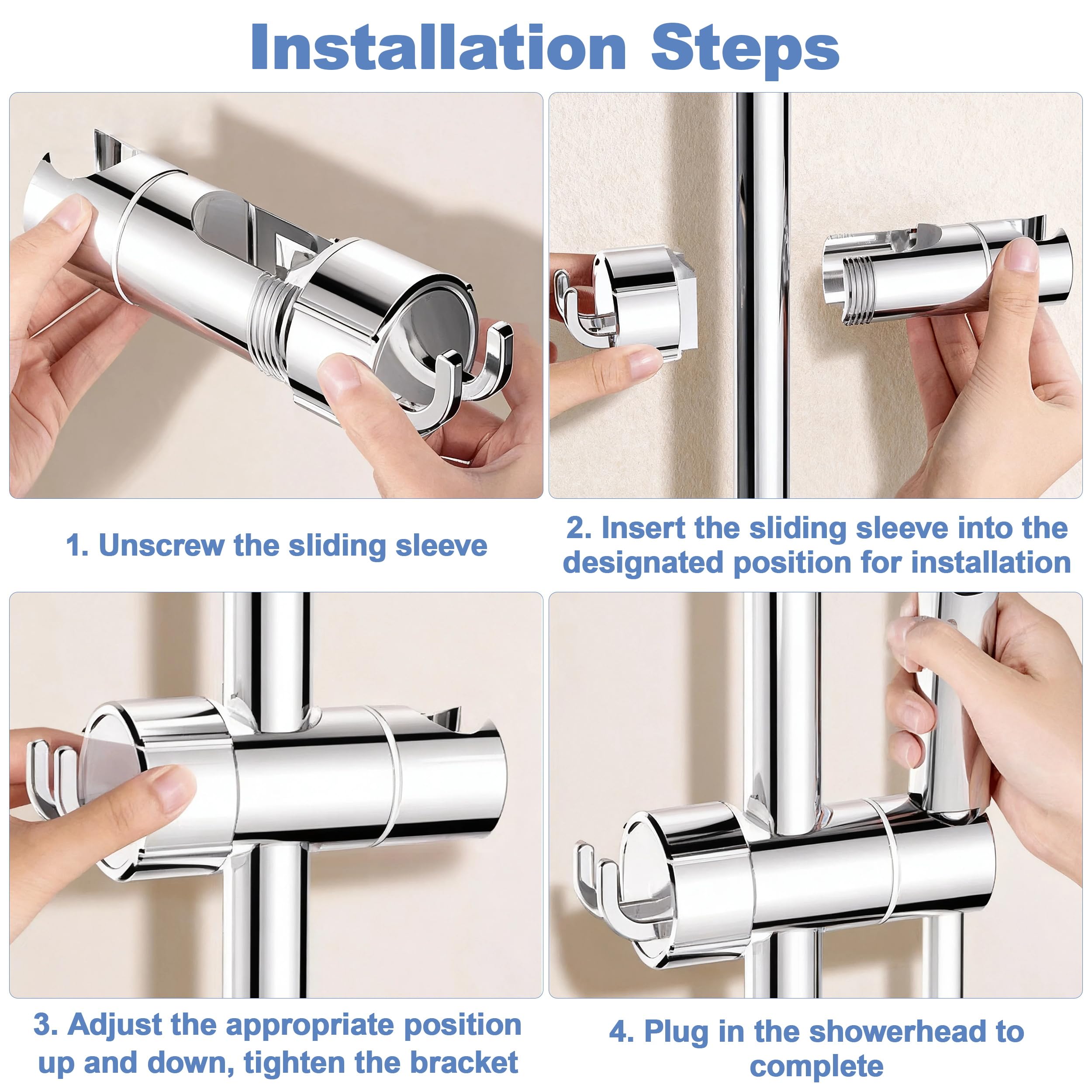 Installation Steps

1. Unscrew the sliding sleeve

2. Insert the sliding sleeve into the designated position for installation

3. Adjust the appropriate position up and down, tighten the bracket

4. Plug in the showerhead to complete