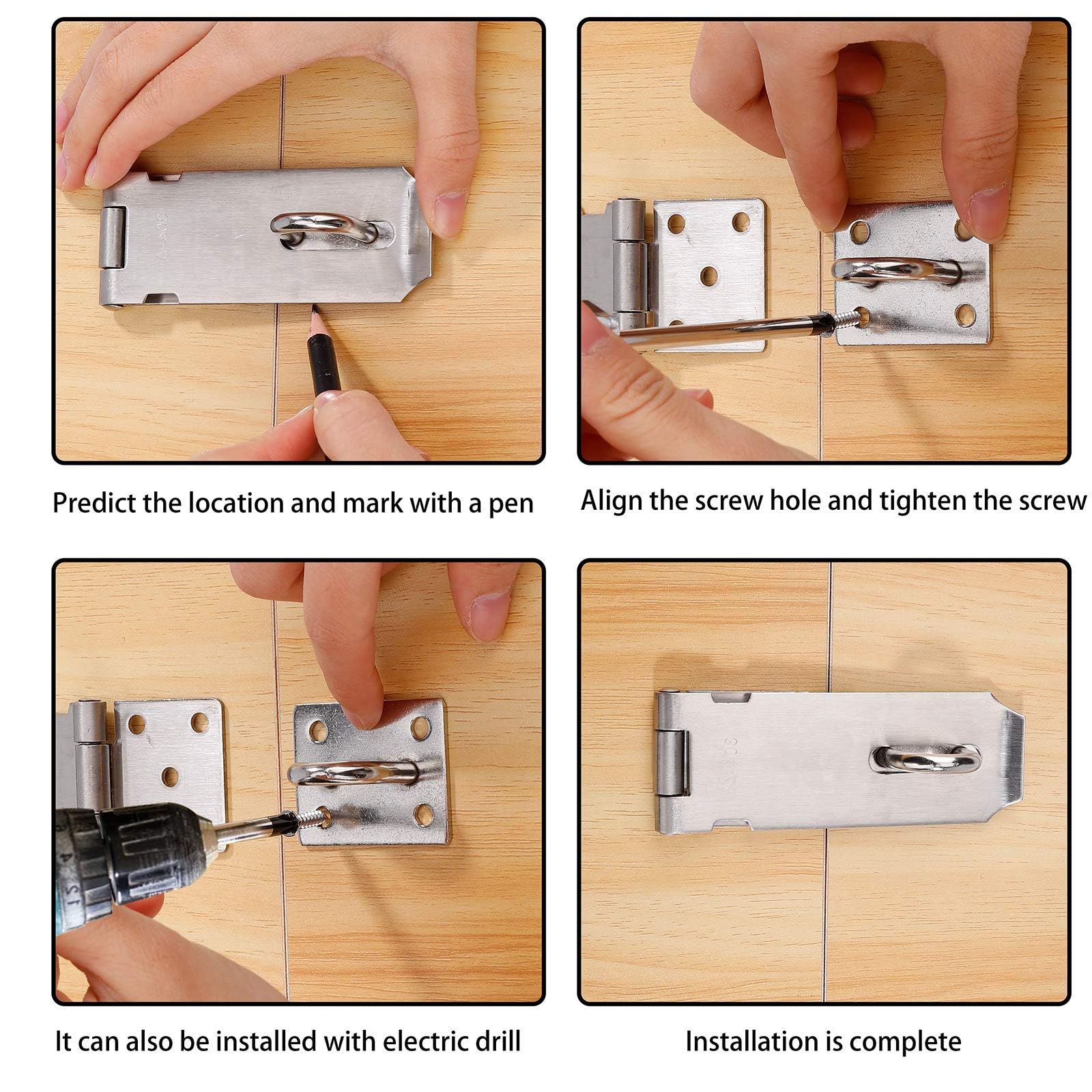 Predict the location and mark with a pen

Align the screw hole and tighten the screw

It can also be installed with electric drill

Installation is complete