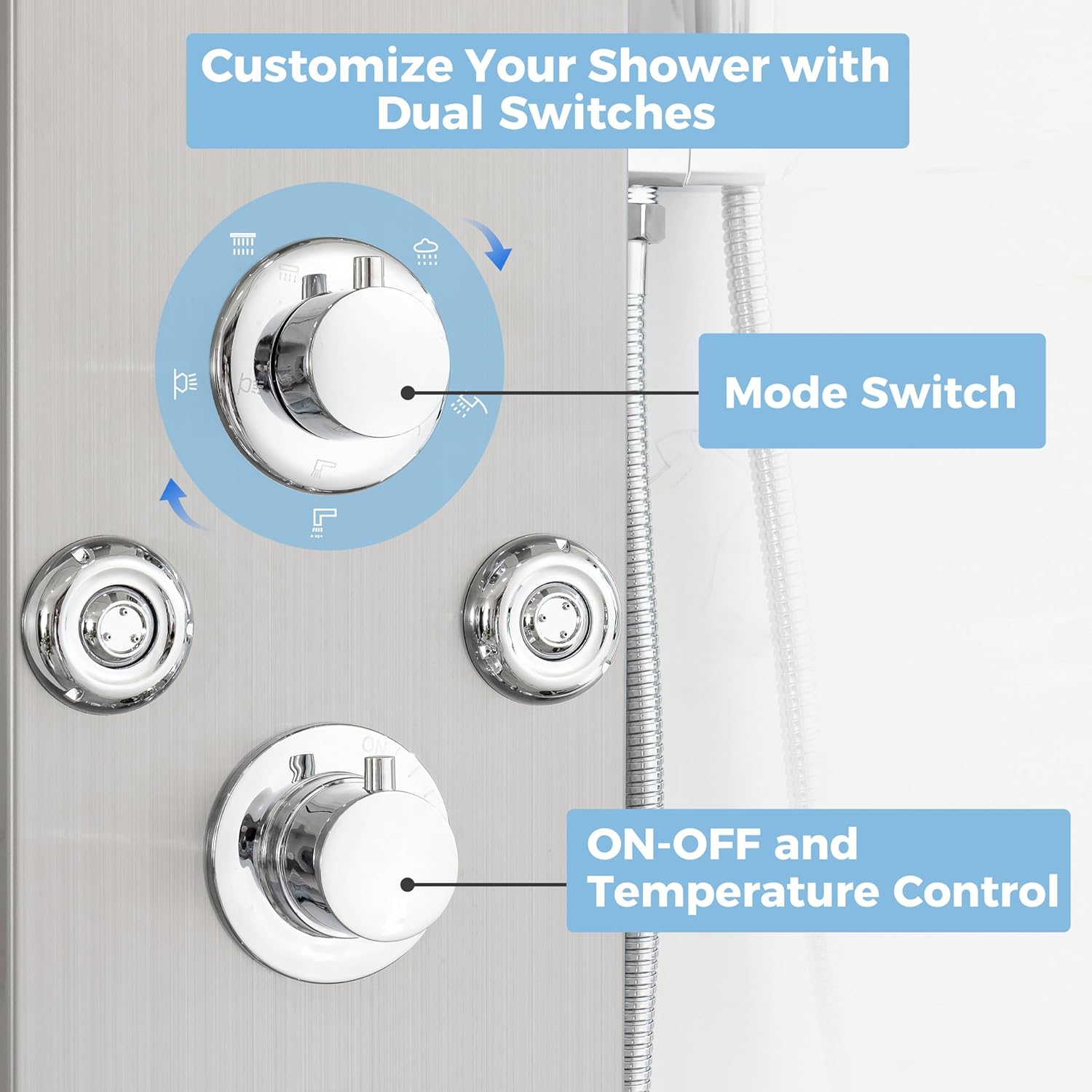 Customize Your Shower with Dual Switches

Mode Switch

ON

ON-OFF and Temperature Control