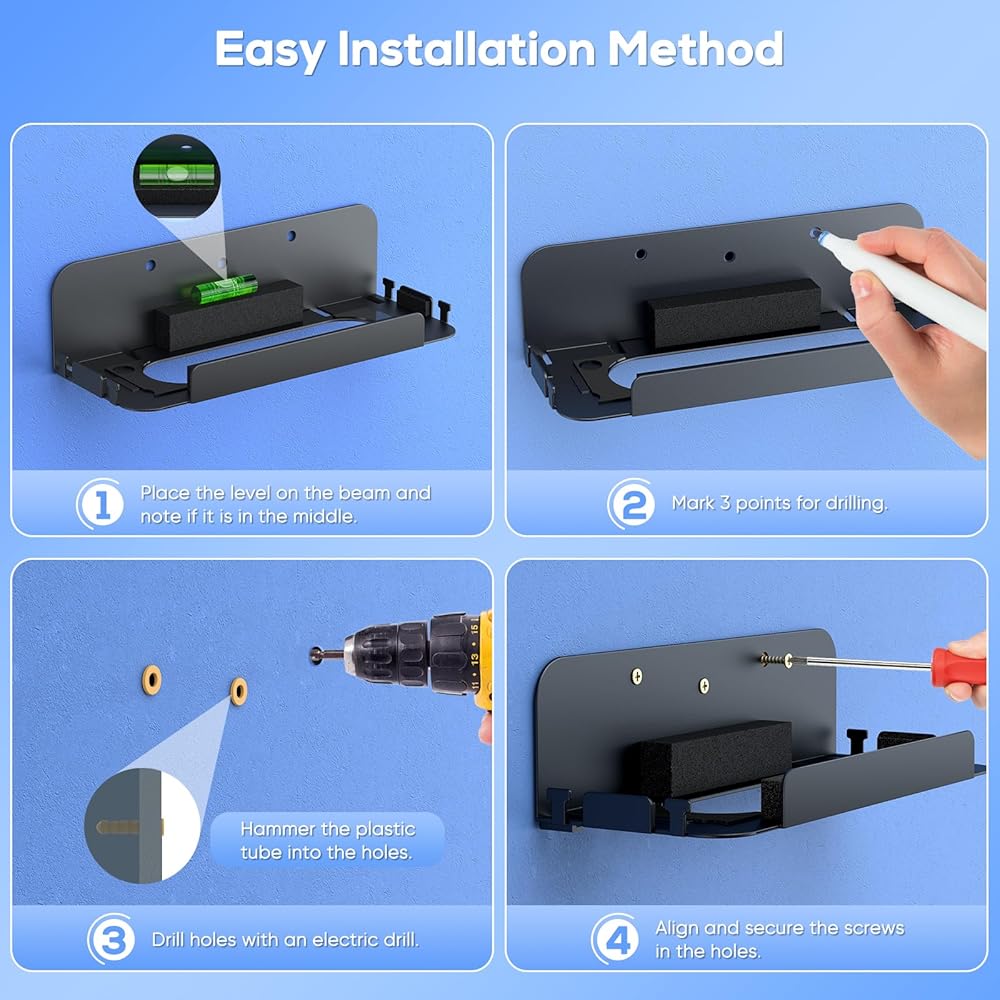 Easy Installation Method

1 Place the level on the beam and note if it is in the middle.

2 Mark 3 points for drilling.

15
13
11

Hammer the plastic tube into the holes.

3 Drill holes with an electric drill.

4 Align and secure the screws in the holes.