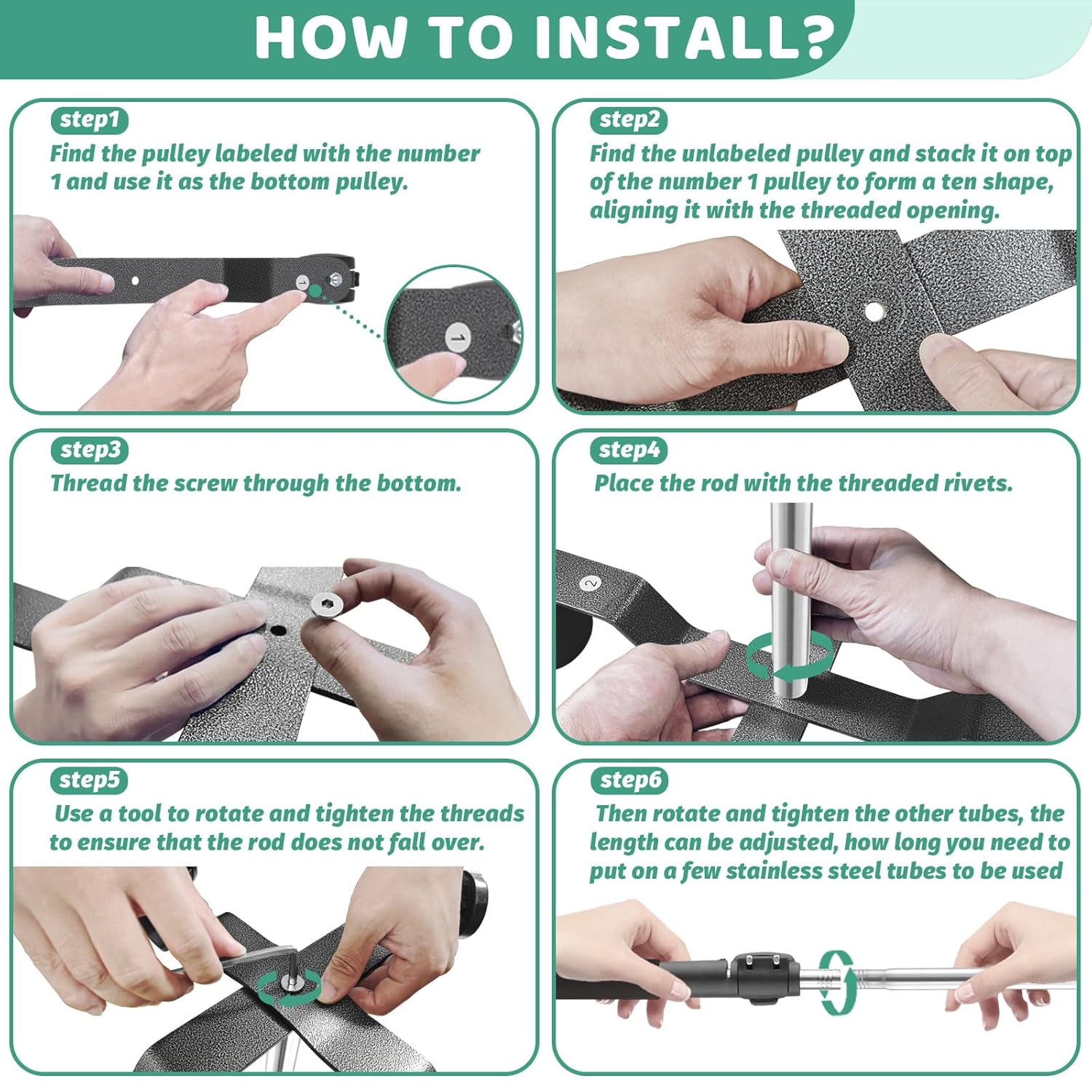 HOW TO INSTALL?

step1
Find the pulley labeled with the number 1 and use it as the bottom pulley.

1

1

step2
Find the unlabeled pulley and stack it on top of the number 1 pulley to form a ten shape, aligning it with the threaded opening.

step3
Thread the screw through the bottom.

step4
Place the rod with the threaded rivets.

2

step5
Use a tool to rotate and tighten the threads to ensure that the rod does not fall over.

step6
Then rotate and tighten the other tubes, the length can be adjusted, how long you need to put on a few stainless steel tubes to be used