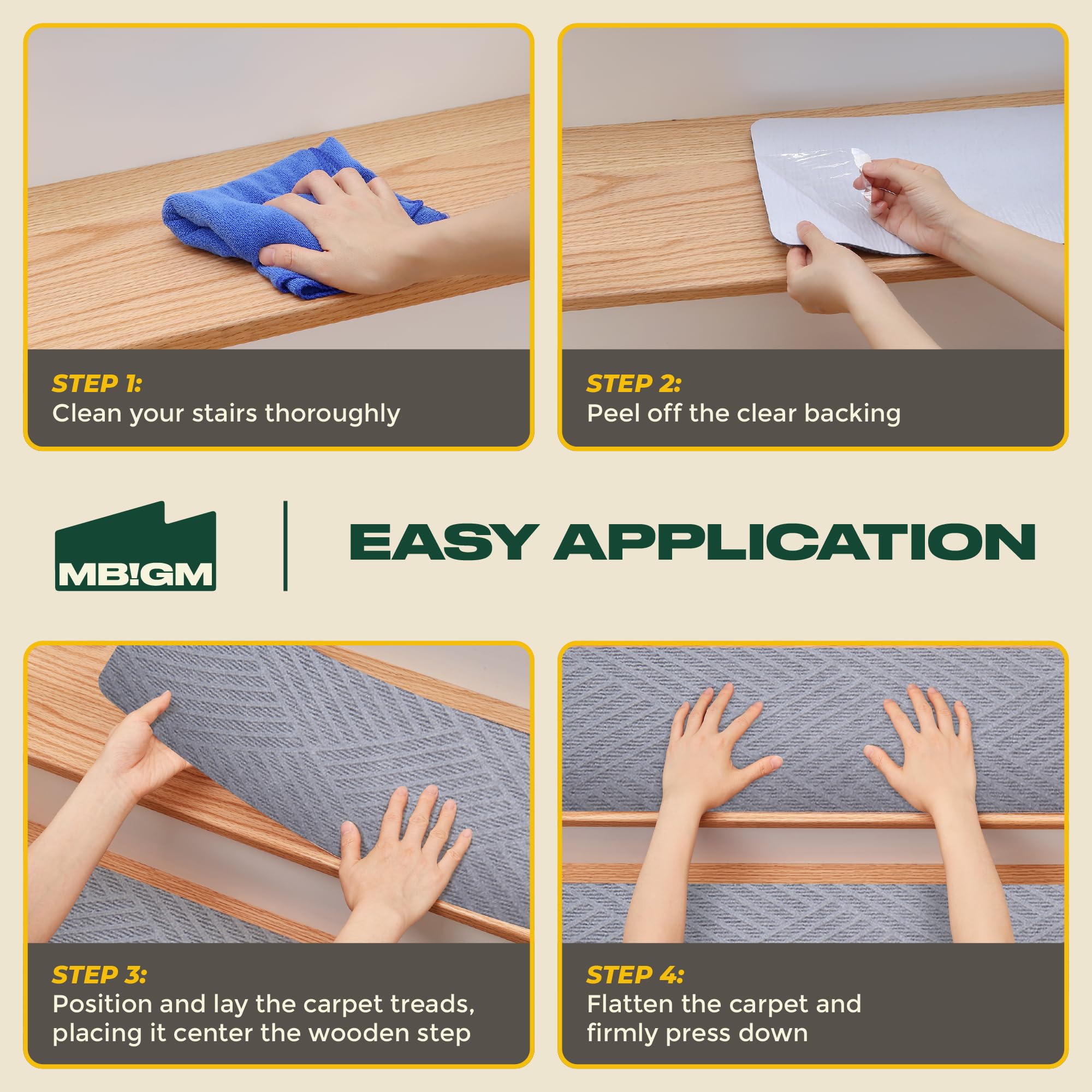 STEP 1:
Clean your stairs thoroughly

STEP 2:
Peel off the clear backing

MB!GM

EASY APPLICATION

STEP 3:
Position and lay the carpet treads, placing it center the wooden step

STEP 4:
Flatten the carpet and firmly press down