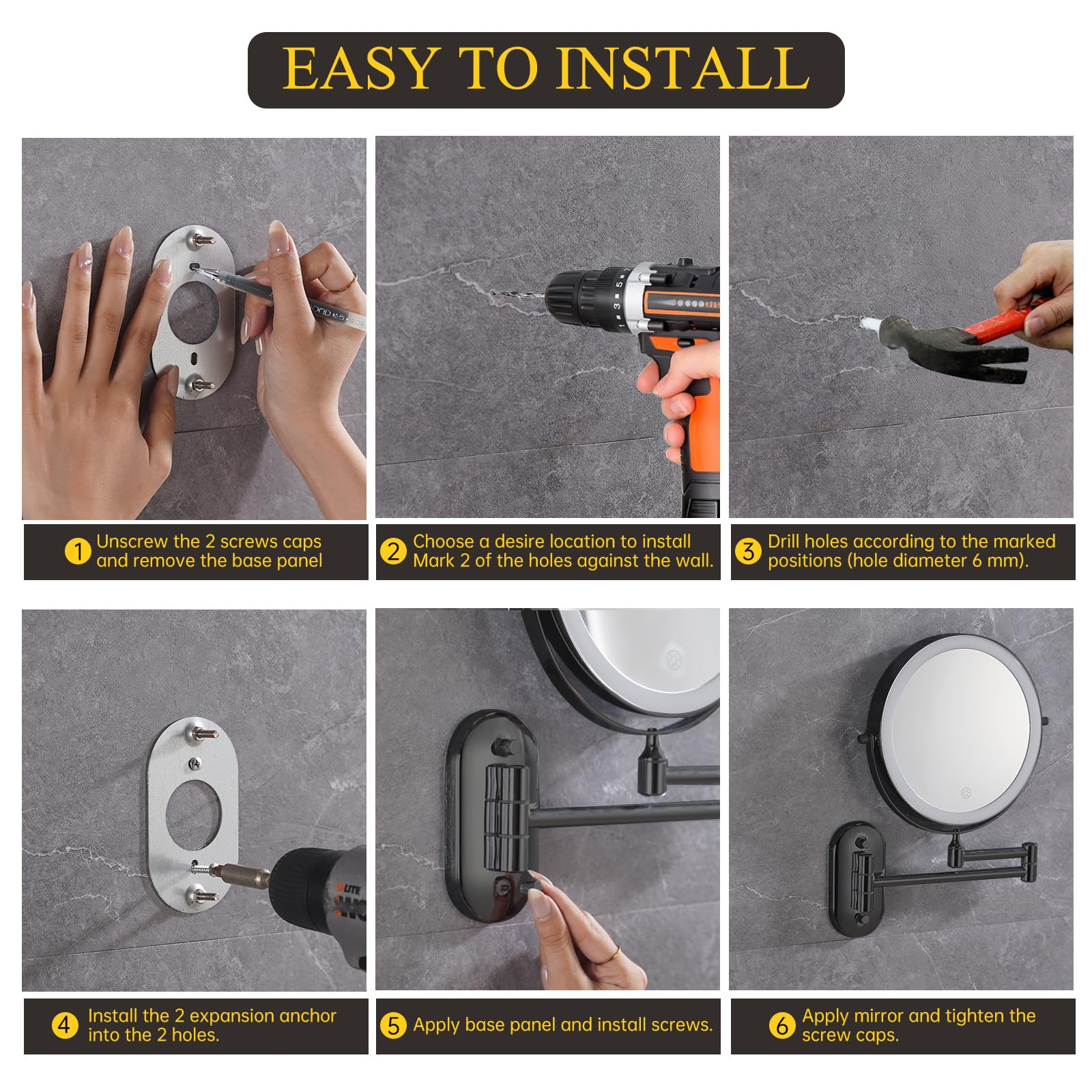 EASY TO INSTALL

1 Unscrew the 2 screws caps and remove the base panel

2 Choose a desire location to install Mark 2 of the holes against the wall.

3 Drill holes according to the marked positions (hole diameter 6 mm).

4 Install the 2 expansion anchor into the 2 holes.

5 Apply base panel and install screws.

6 Apply mirror and tighten the screw caps.