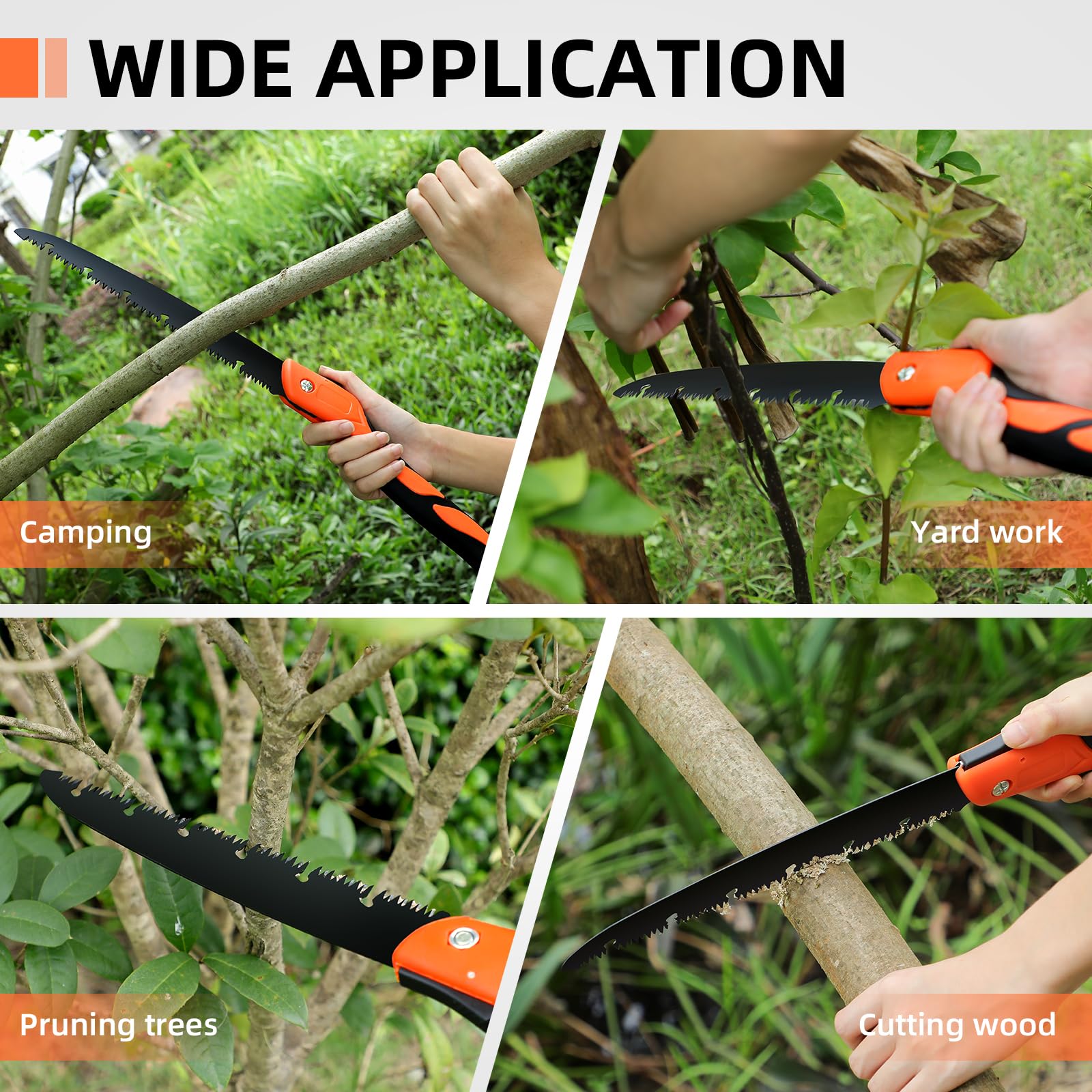 WIDE APPLICATION

Camping

Yard work

Pruning trees

Cutting wood