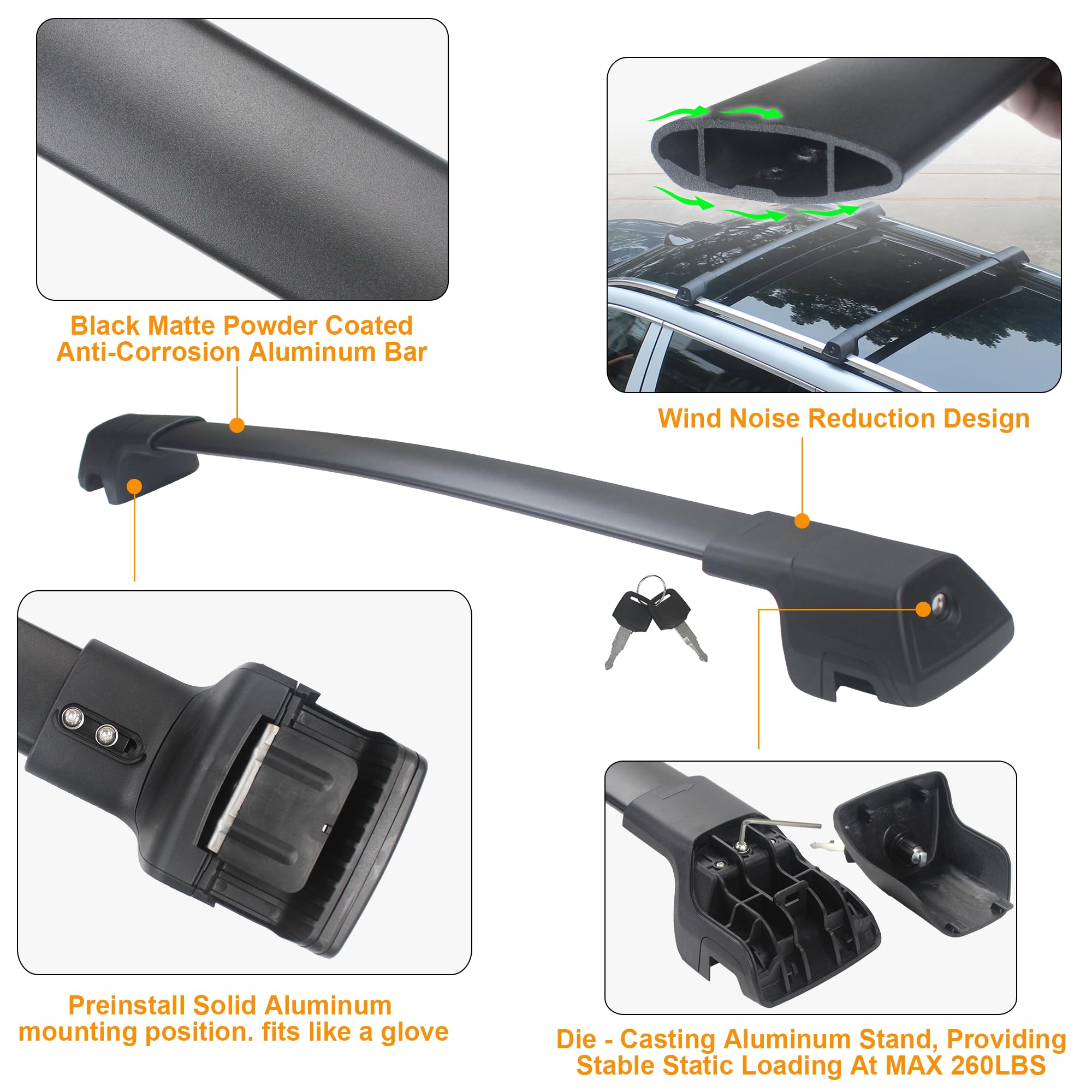 Black Matte Powder Coated Anti-Corrosion Aluminum Bar

Wind Noise Reduction Design

Preinstall Solid Aluminum mounting position. fits like a glove

Die - Casting Aluminum Stand, Providing Stable Static Loading At MAX 260LBS