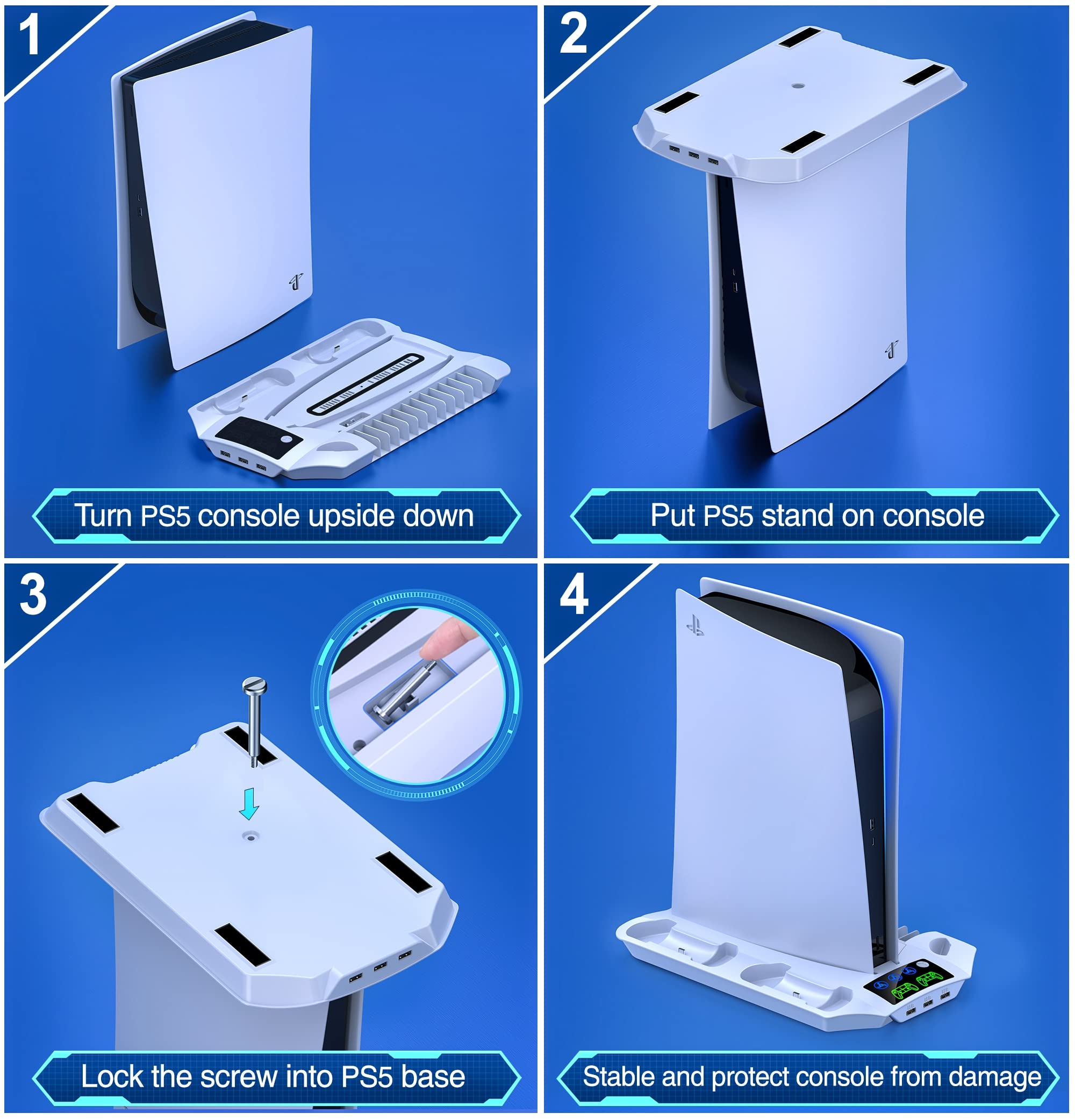 1

Turn PS5 console upside down

2

Put PS5 stand on console

3

Lock the screw into PS5 base

4

Stable and protect console from damage