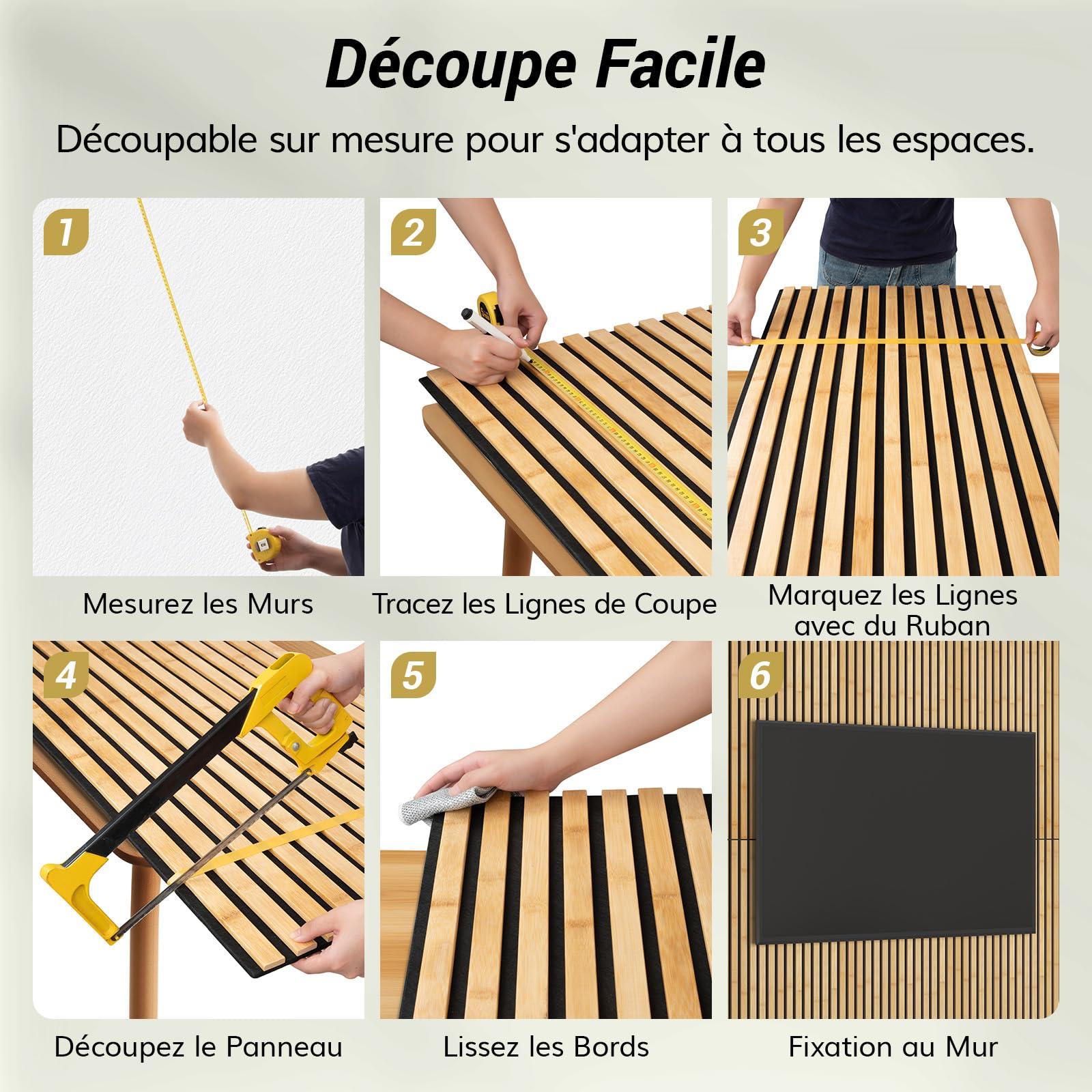 Découpe Facile

Découpable sur mesure pour s'adapter à tous les espaces.

1
Mesurez les Murs

2
Tracez les Lignes de Coupe

3
Marquez les Lignes avec du Ruban

4
Découpez le Panneau

5
Lissez les Bords

6
Fixation au Mur