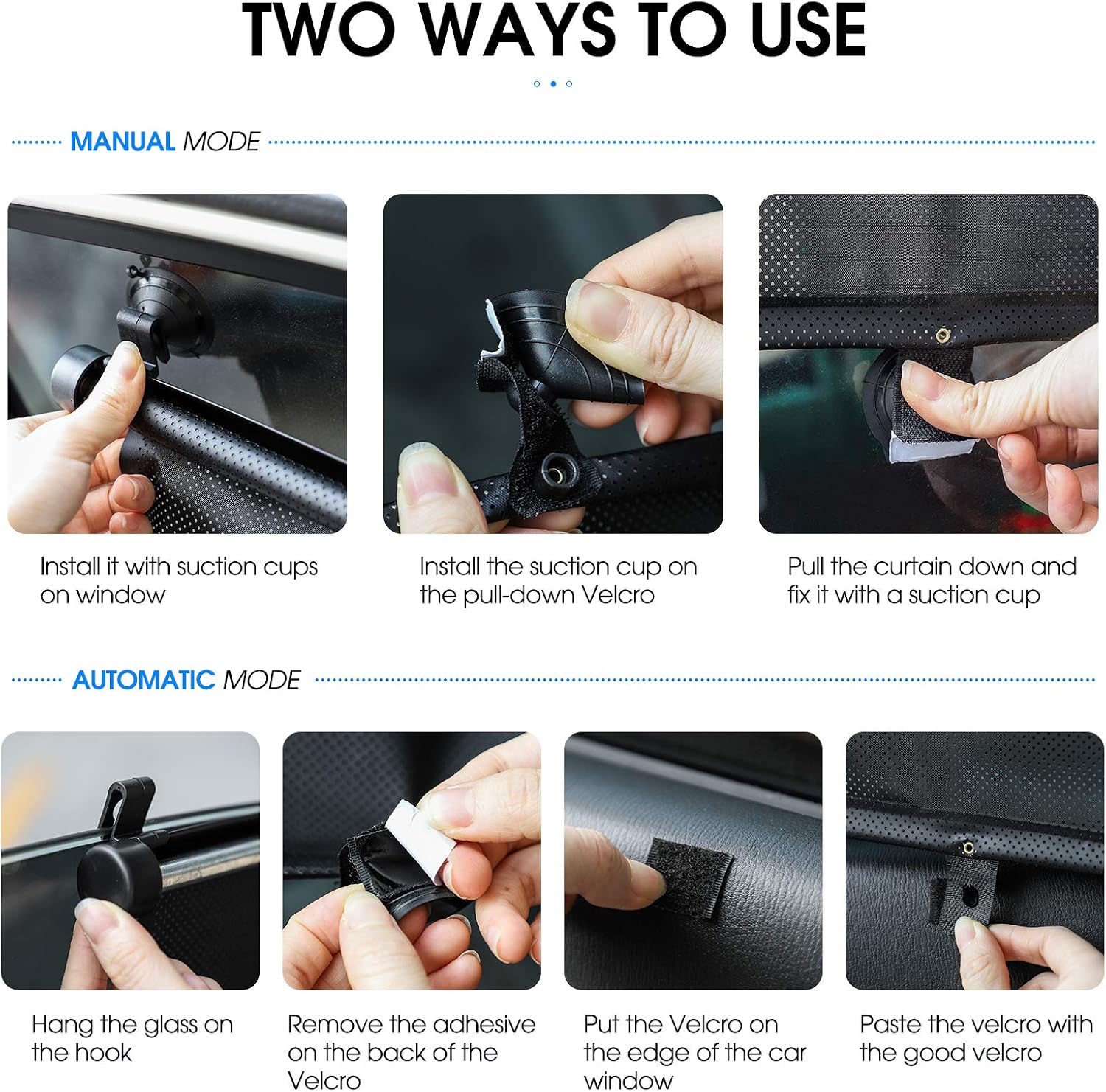 TWO WAYS TO USE

MANUAL MODE

Install it with suction cups on window

Install the suction cup on the pull-down Velcro

Pull the curtain down and fix it with a suction cup

AUTOMATIC MODE

Hang the glass on the hook

Remove the adhesive on the back of the Velcro

Put the Velcro on the edge of the car window

Paste the velcro with the good velcro