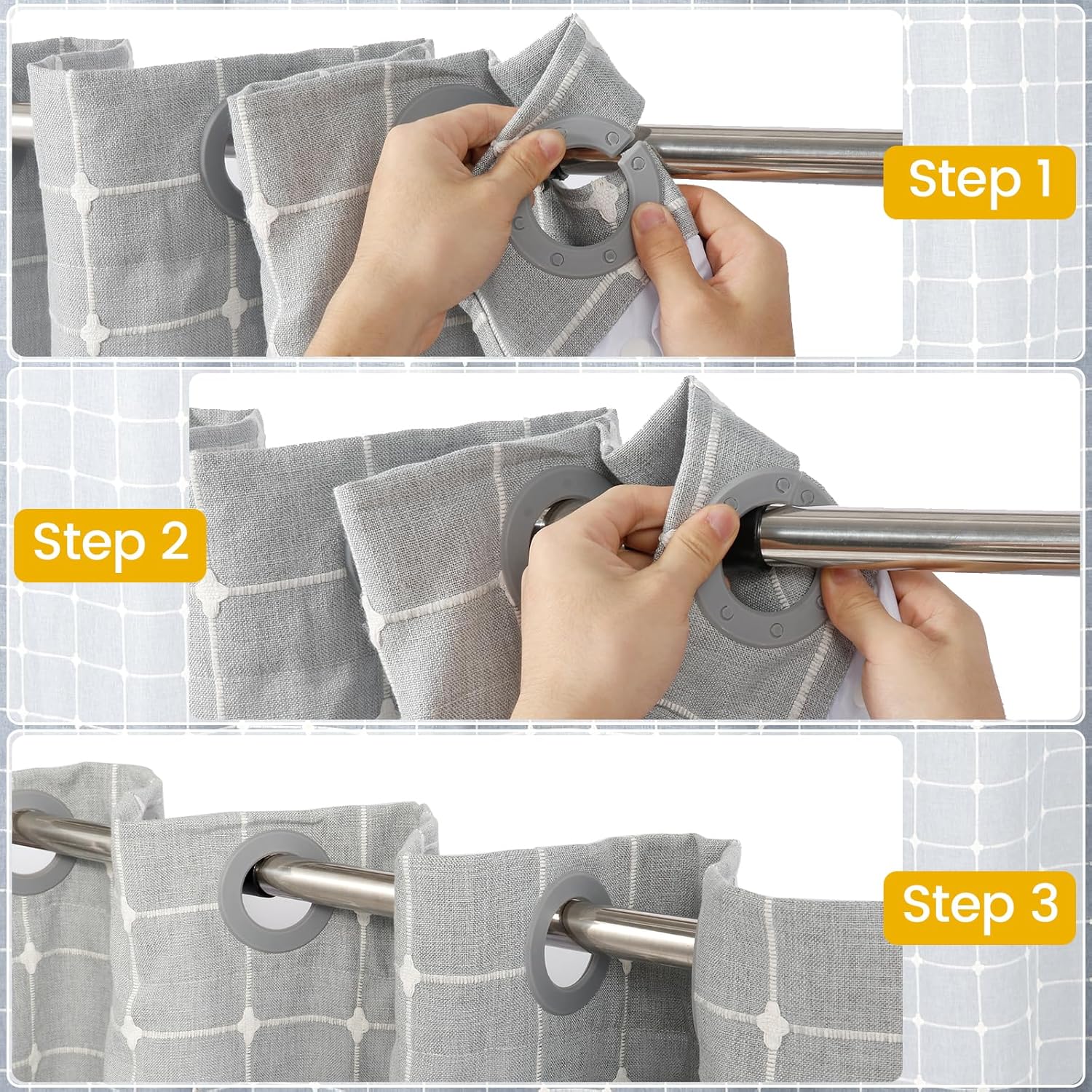 Step 1

Step 2

Step 3