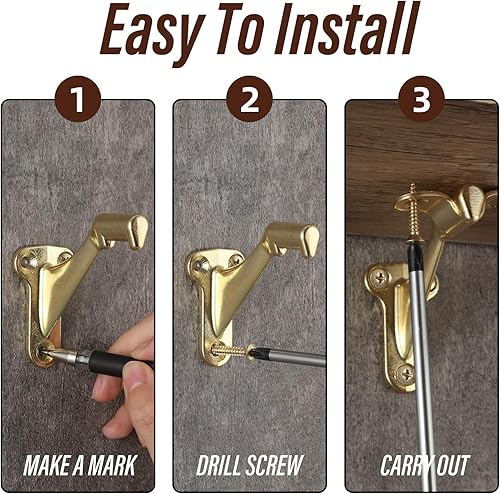 Easy To Install

1

MAKE A MARK

2

DRILL SCREW

3

CARRY OUT