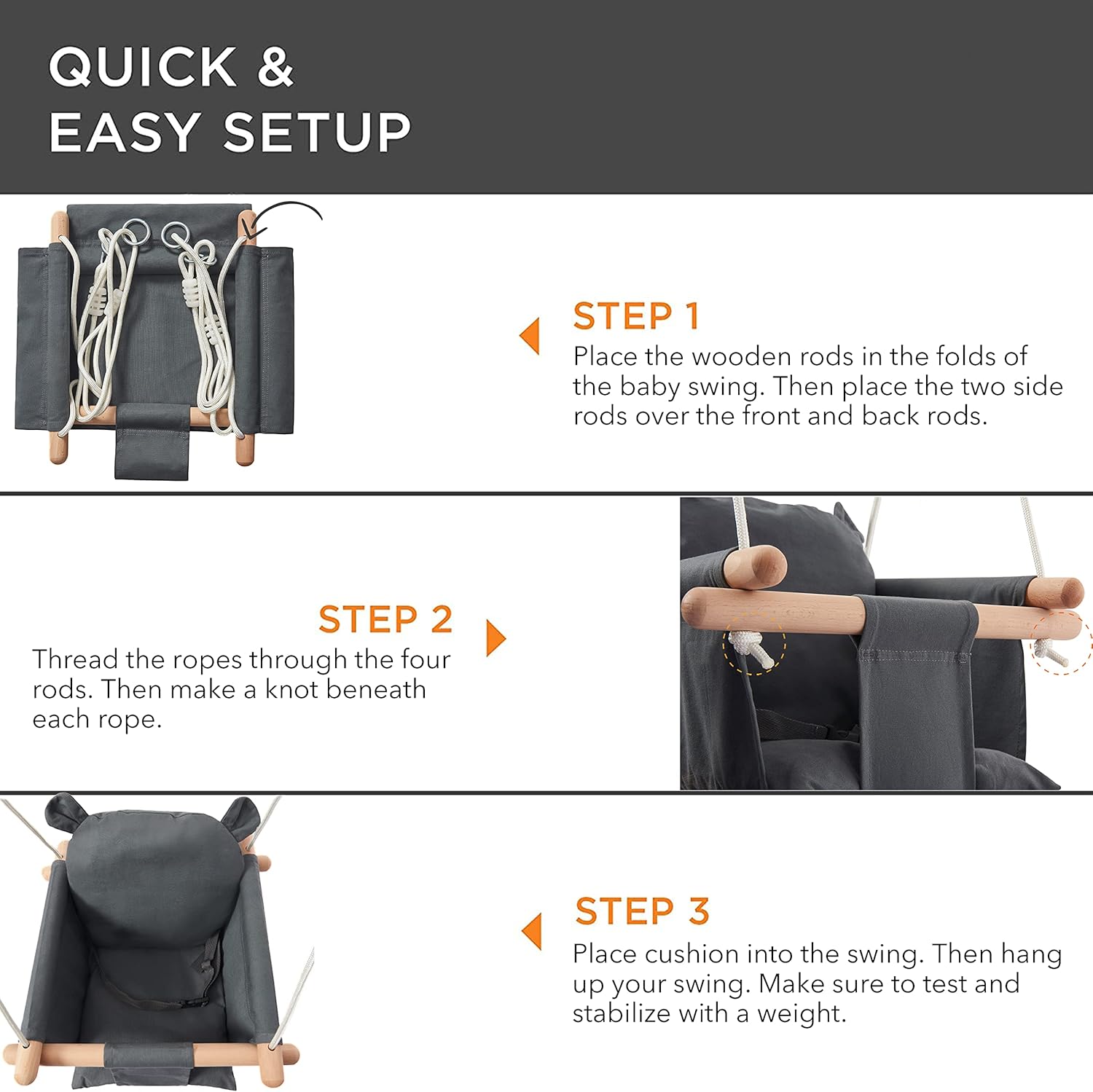 QUICK &
EASY SETUP

STEP 1
Place the wooden rods in the folds of the baby swing. Then place the two side rods over the front and back rods.

STEP 2
Thread the ropes through the four rods. Then make a knot beneath each rope.

STEP 3
Place cushion into the swing. Then hang up your swing. Make sure to test and stabilize with a weight.