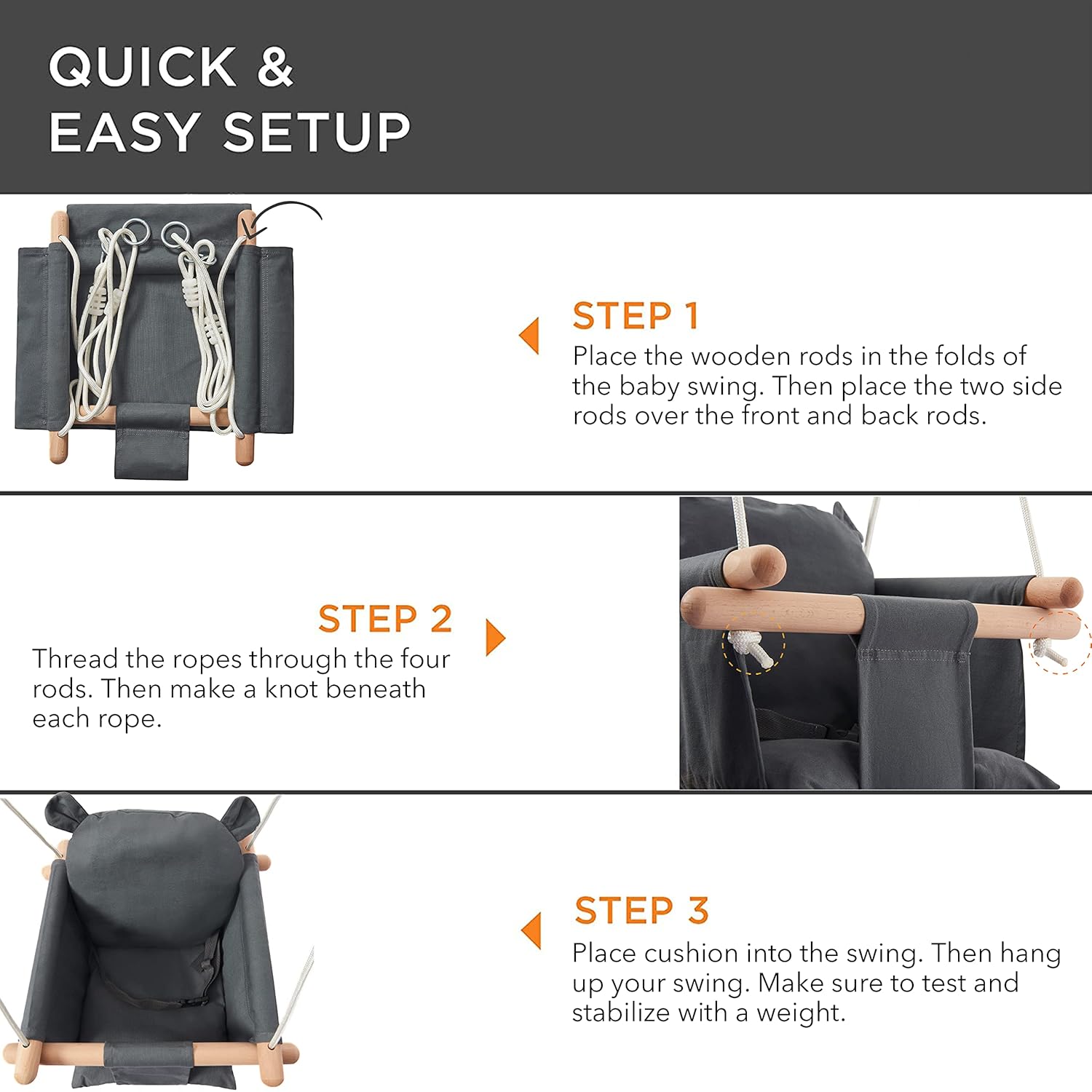 QUICK & EASY SETUP

STEP 1
Place the wooden rods in the folds of the baby swing. Then place the two side rods over the front and back rods.

STEP 2
Thread the ropes through the four rods. Then make a knot beneath each rope.

STEP 3
Place cushion into the swing. Then hang up your swing. Make sure to test and stabilize with a weight.