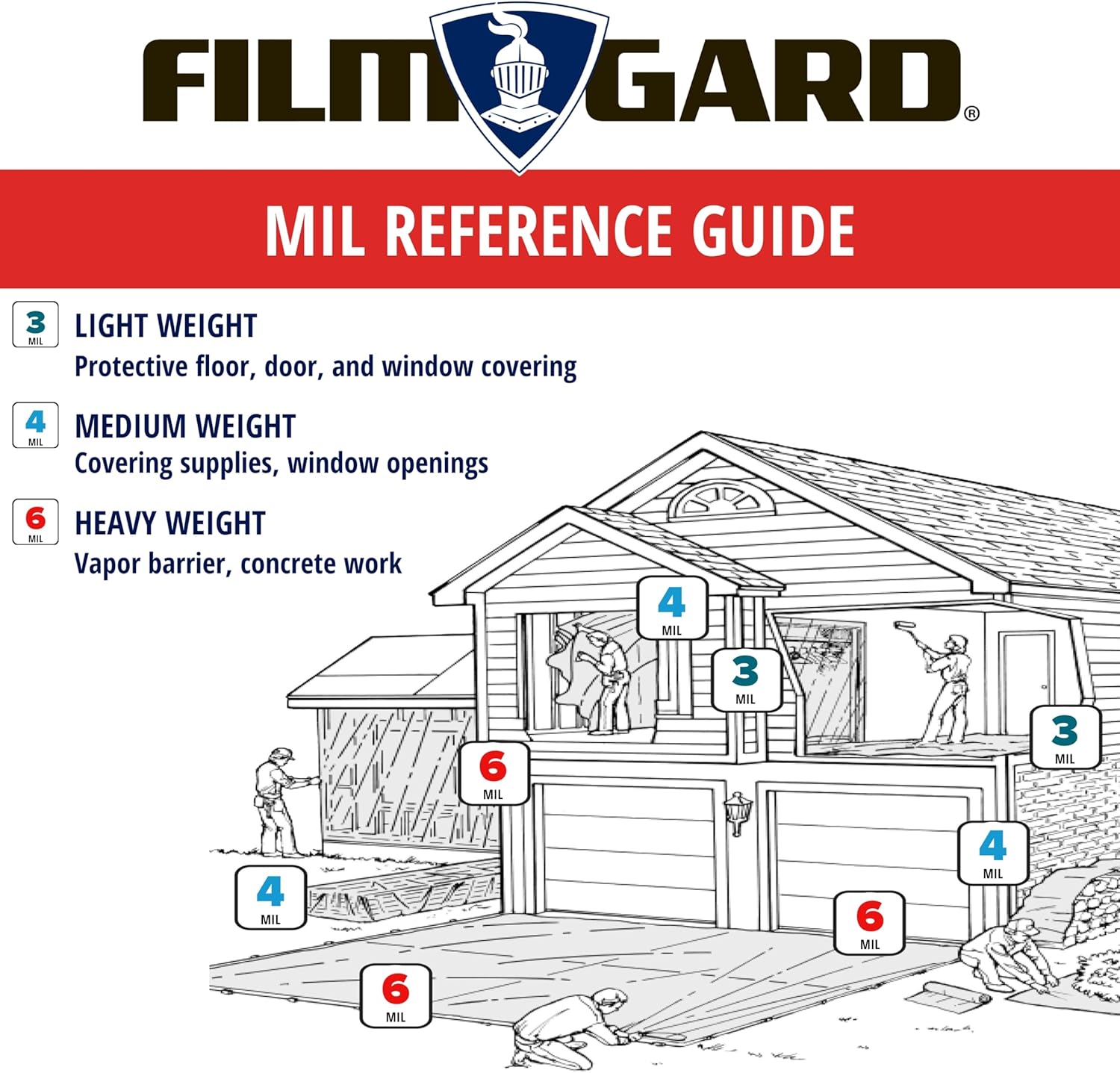 FILM GARD®

MIL REFERENCE GUIDE

3 MIL LIGHT WEIGHT
Protective floor, door, and window covering

4 MIL MEDIUM WEIGHT
Covering supplies, window openings

6 MIL HEAVY WEIGHT
Vapor barrier, concrete work

4 MIL

3 MIL

3 MIL

6 MIL

4 MIL

4 MIL

6 MIL

6 MIL