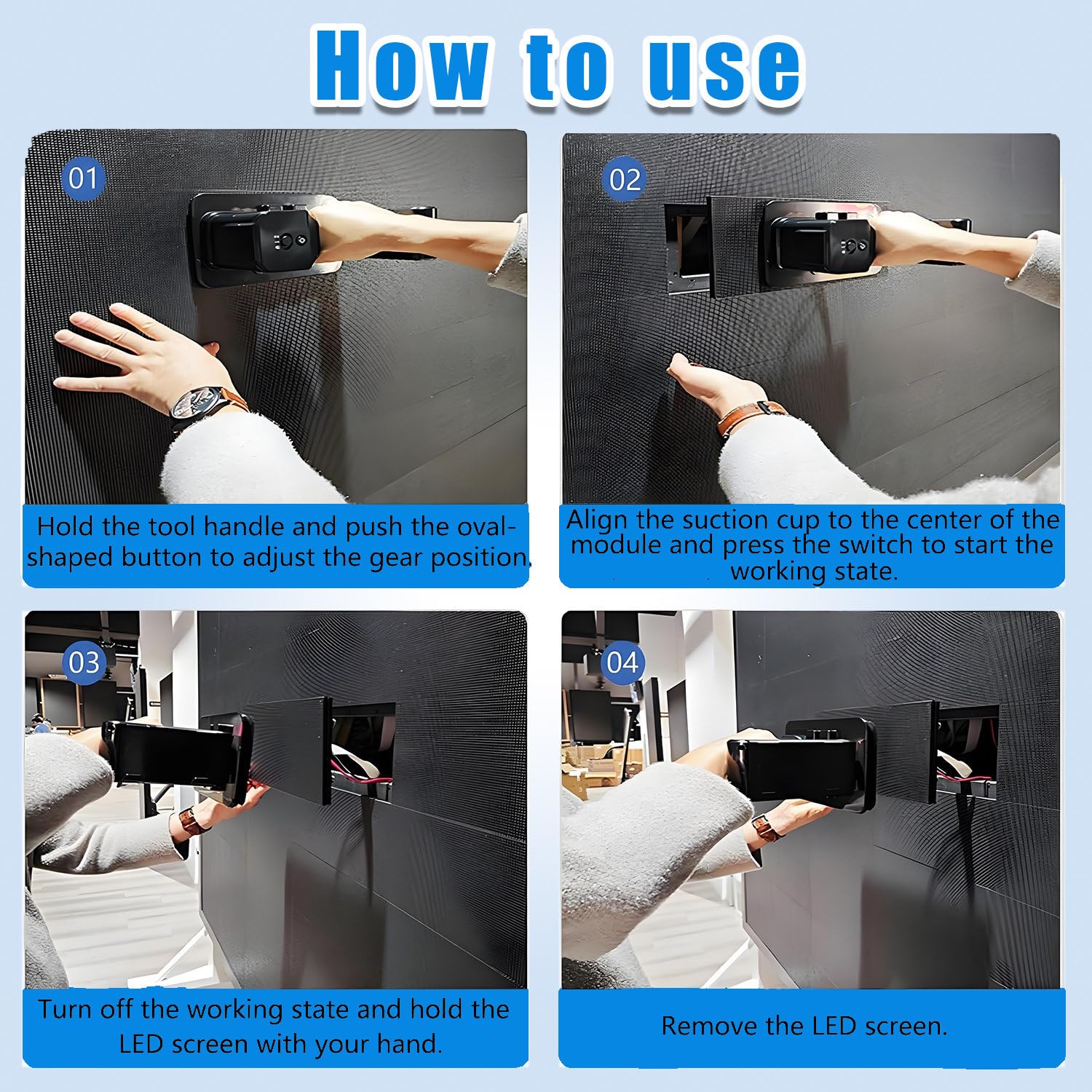 How to use

01

Hold the tool handle and push the oval-shaped button to adjust the gear position.

02

Align the suction cup to the center of the module and press the switch to start the working state.

03

Turn off the working state and hold the LED screen with your hand.

04

Remove the LED screen.