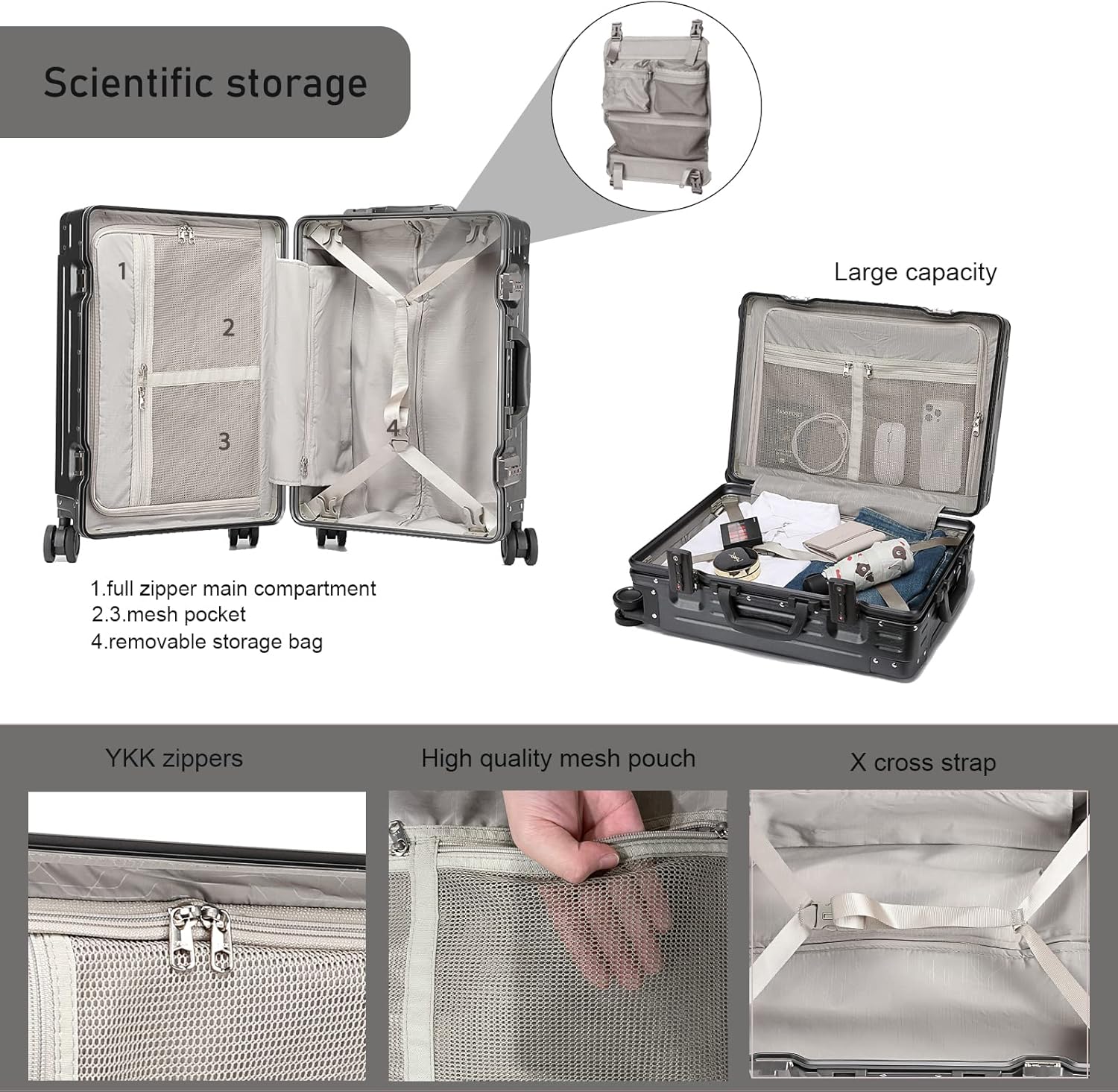 Scientific storage

1

2

3

4

Large capacity

1.full zipper main compartment
2.3.mesh pocket
4.removable storage bag

YKK zippers

High quality mesh pouch

X cross strap