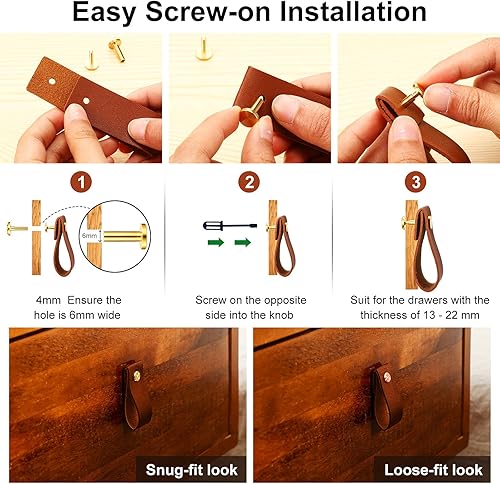 Easy Screw-on Installation

1

6mm

4mm Ensure the hole is 6mm wide

2

Screw on the opposite side into the knob

3

Suit for the drawers with the thickness of 13 - 22 mm

Snug-fit look

Loose-fit look