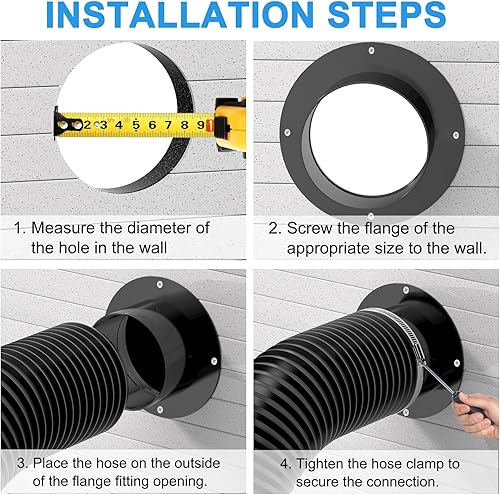 INSTALLATION STEPS

2 3 4 5 6 7 8 9 1

1. Measure the diameter of the hole in the wall

2. Screw the flange of the appropriate size to the wall.

3. Place the hose on the outside of the flange fitting opening.

4. Tighten the hose clamp to secure the connection.