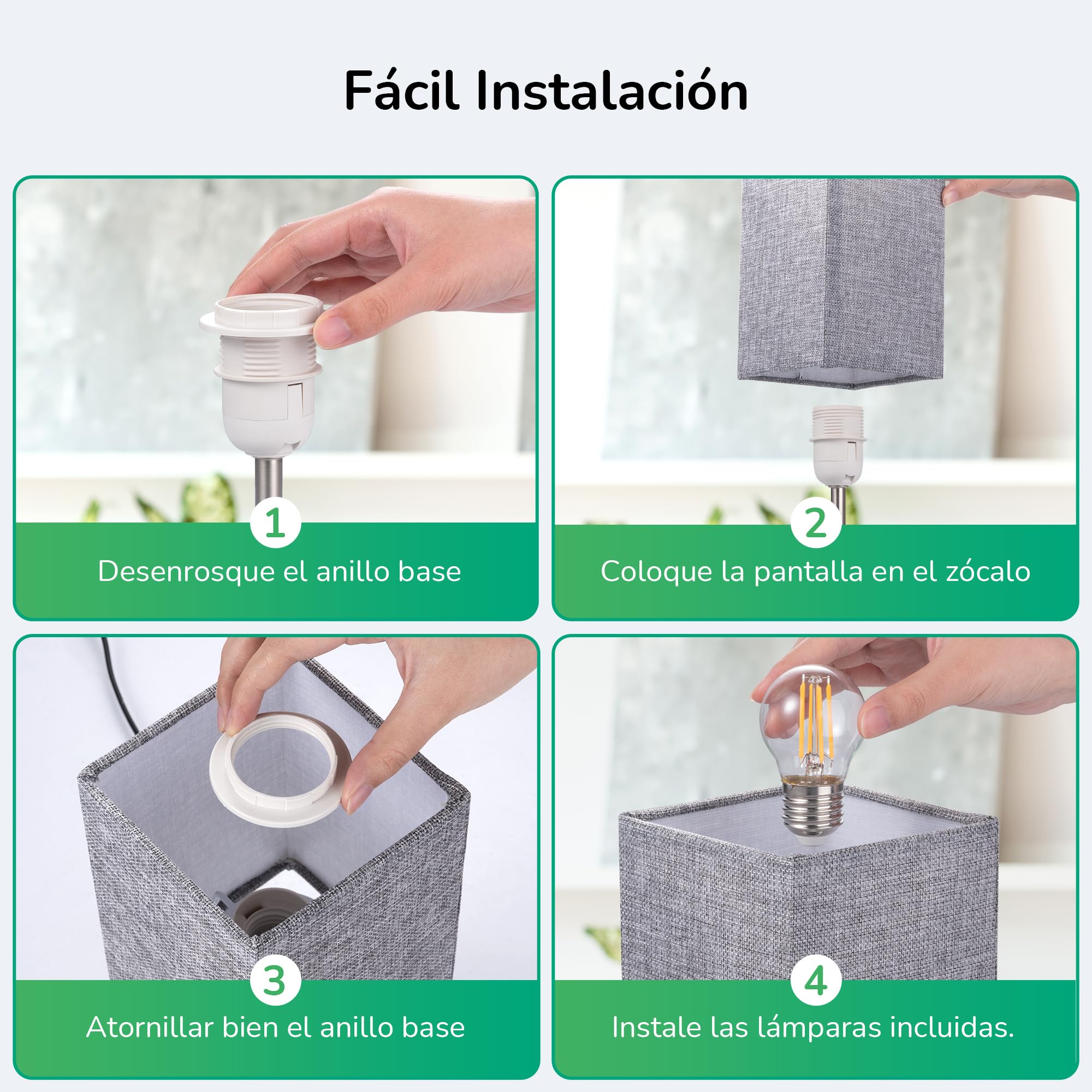 Fácil Instalación

1
Desenrosque el anillo base

2
Coloque la pantalla en el zócalo

3
Atornillar bien el anillo base

4
Instale las lámparas incluidas.