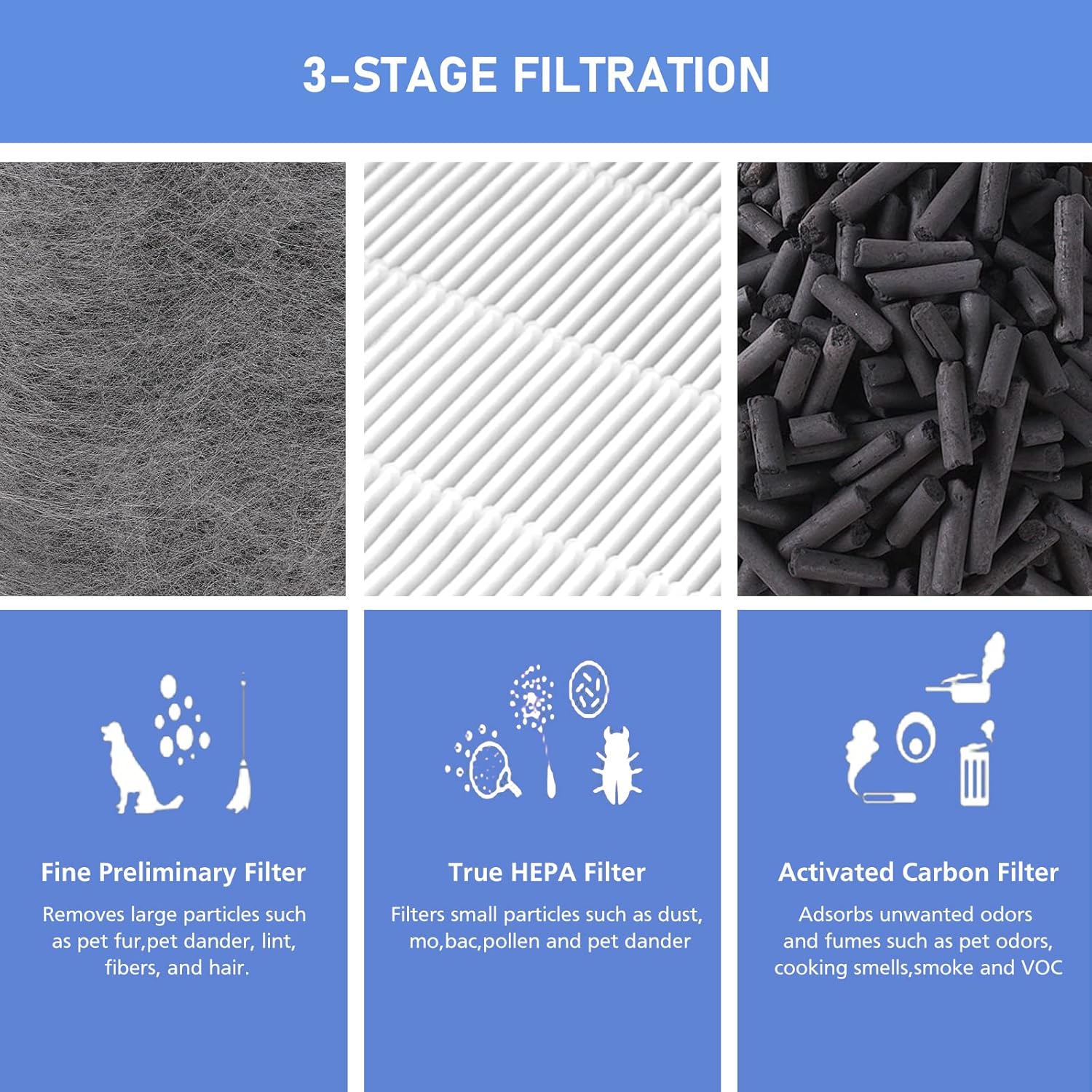 3-STAGE FILTRATION

Fine Preliminary Filter

Removes large particles such as pet fur,pet dander, lint, fibers, and hair.

True HEPA Filter

Filters small particles such as dust, mo,bac,pollen and pet dander

Activated Carbon Filter

Adsorbs unwanted odors and fumes such as pet odors, cooking smells,smoke and VOC