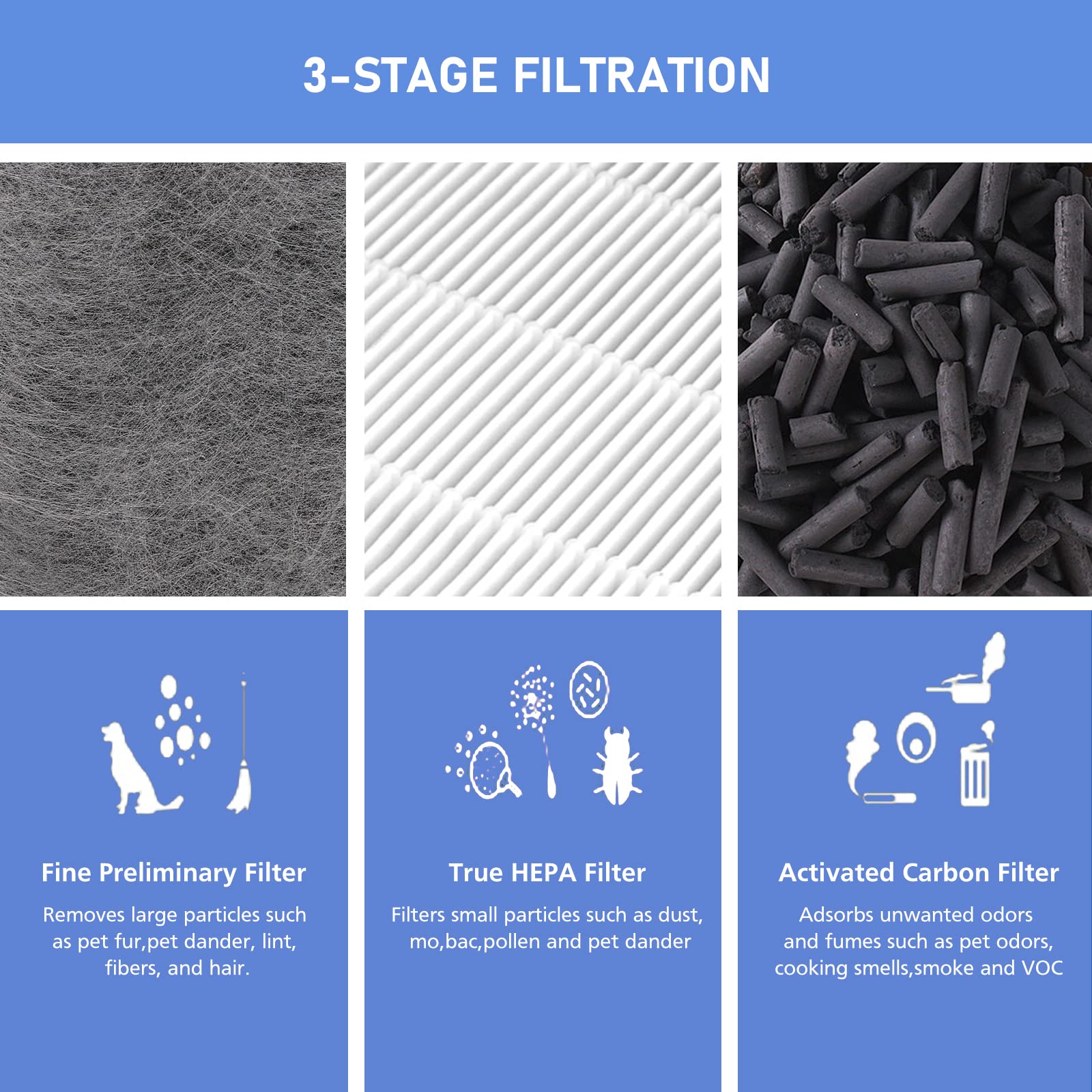 3-STAGE FILTRATION

Fine Preliminary Filter

Removes large particles such as pet fur,pet dander, lint, fibers, and hair.

True HEPA Filter

Filters small particles such as dust, mo,bac,pollen and pet dander

Activated Carbon Filter

Adsorbs unwanted odors and fumes such as pet odors, cooking smells,smoke and VOC