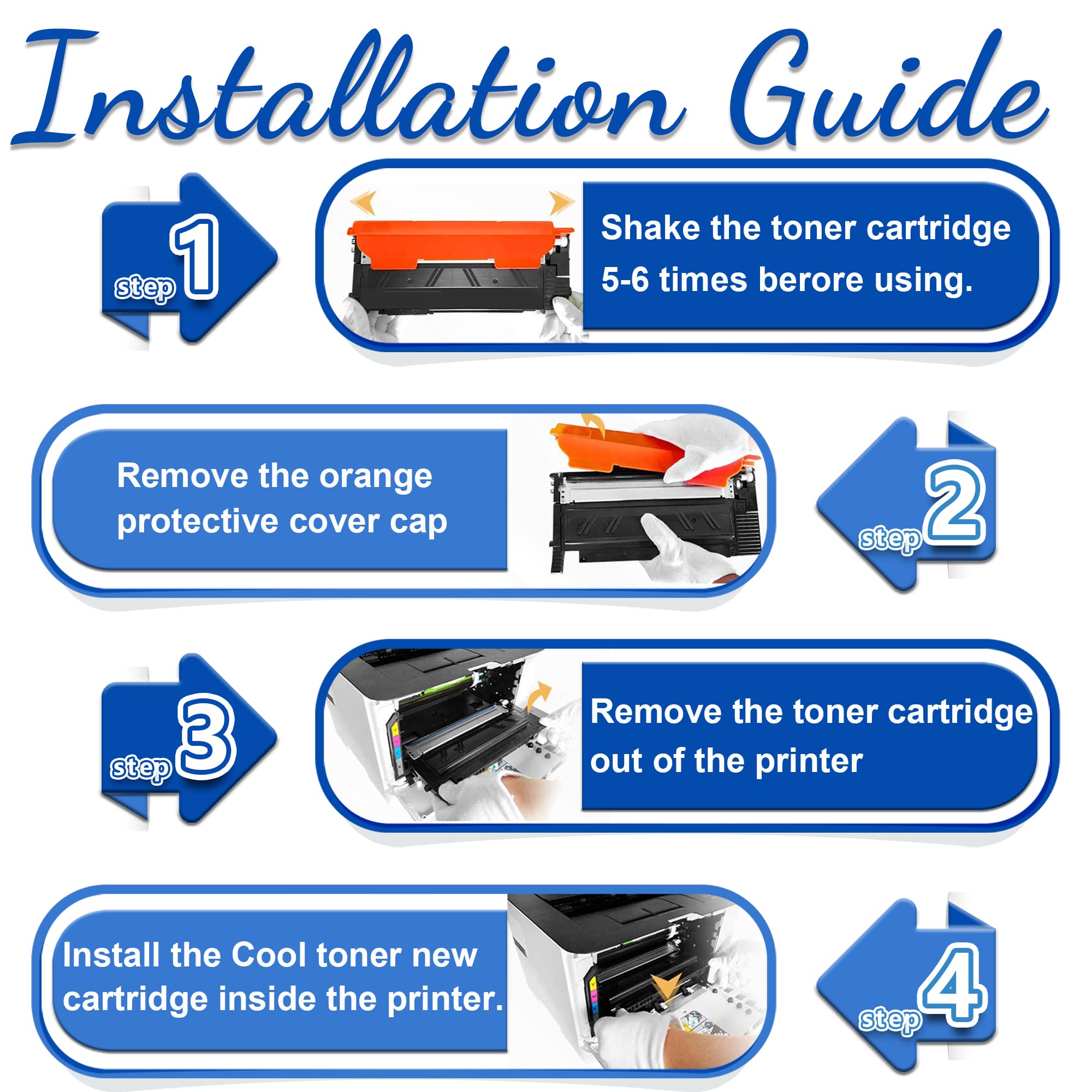 Installation Guide

step 1

Shake the toner cartridge 5-6 times berore using.

Remove the orange protective cover cap

step 2

step 3

Remove the toner cartridge out of the printer

Install the Cool toner new cartridge inside the printer.

step 4