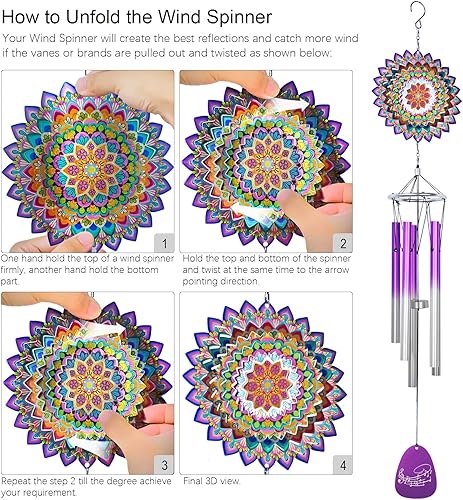 How to Unfold the Wind Spinner

Your Wind Spinner will create the best reflections and catch more wind if the vanes or brands are pulled out and twisted as shown below:

1

One hand hold the top of a wind spinner firmly, another hand hold the bottom part.

2

Hold the top and bottom of the spinner and twist at the same time to the arrow pointing direction.

3

Repeat the step 2 till the degree achieve your requirement.

4

Final 3D view.