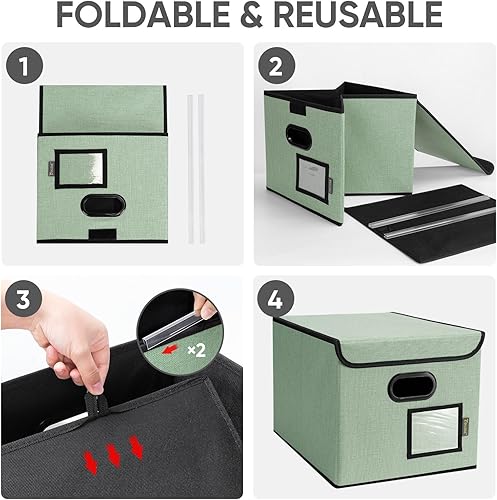 FOLDABLE & REUSABLE

1

2

3

×2

4