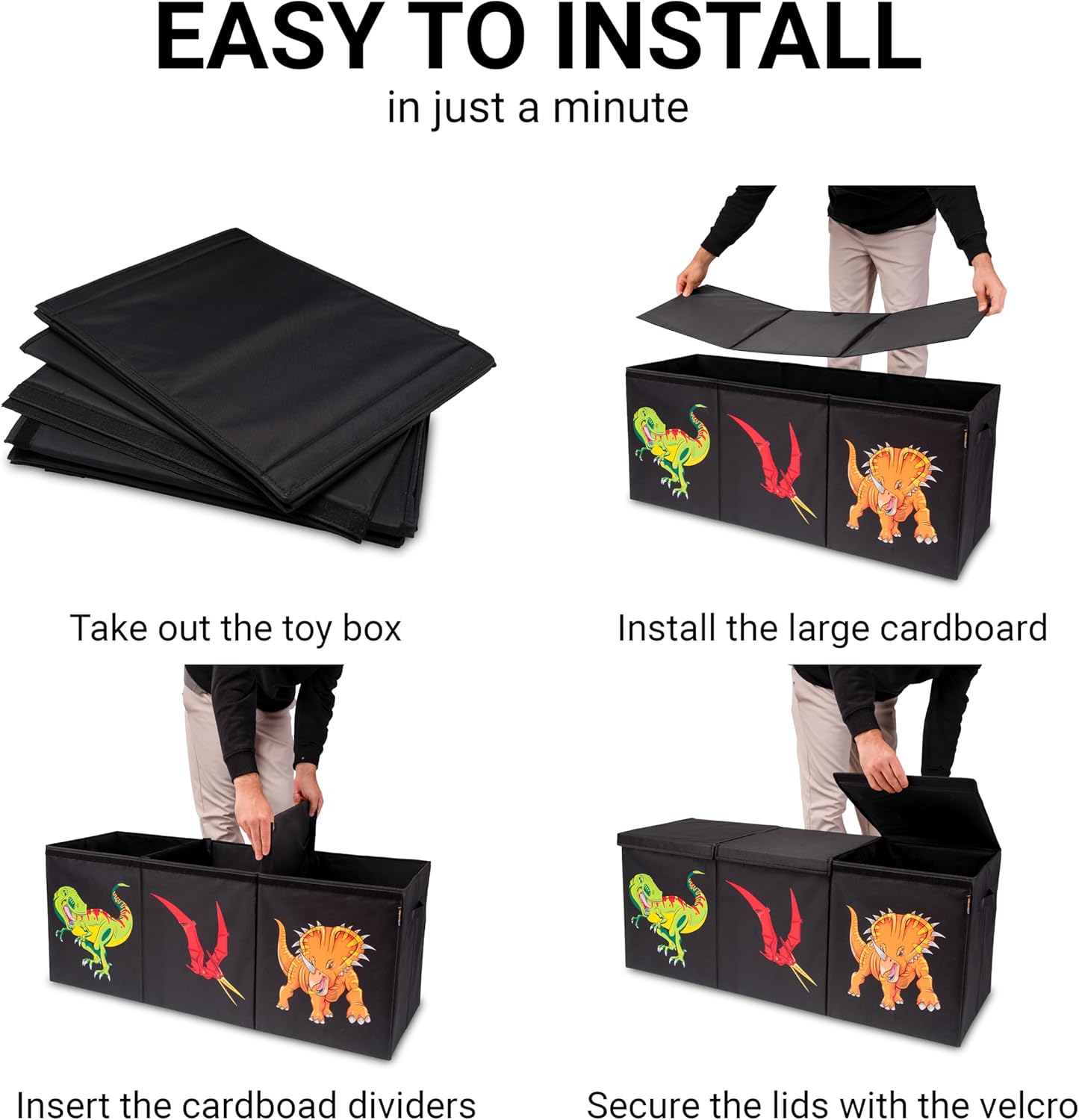 EASY TO INSTALL
in just a minute

Take out the toy box

Install the large cardboard

Insert the cardboad dividers

Secure the lids with the velcro