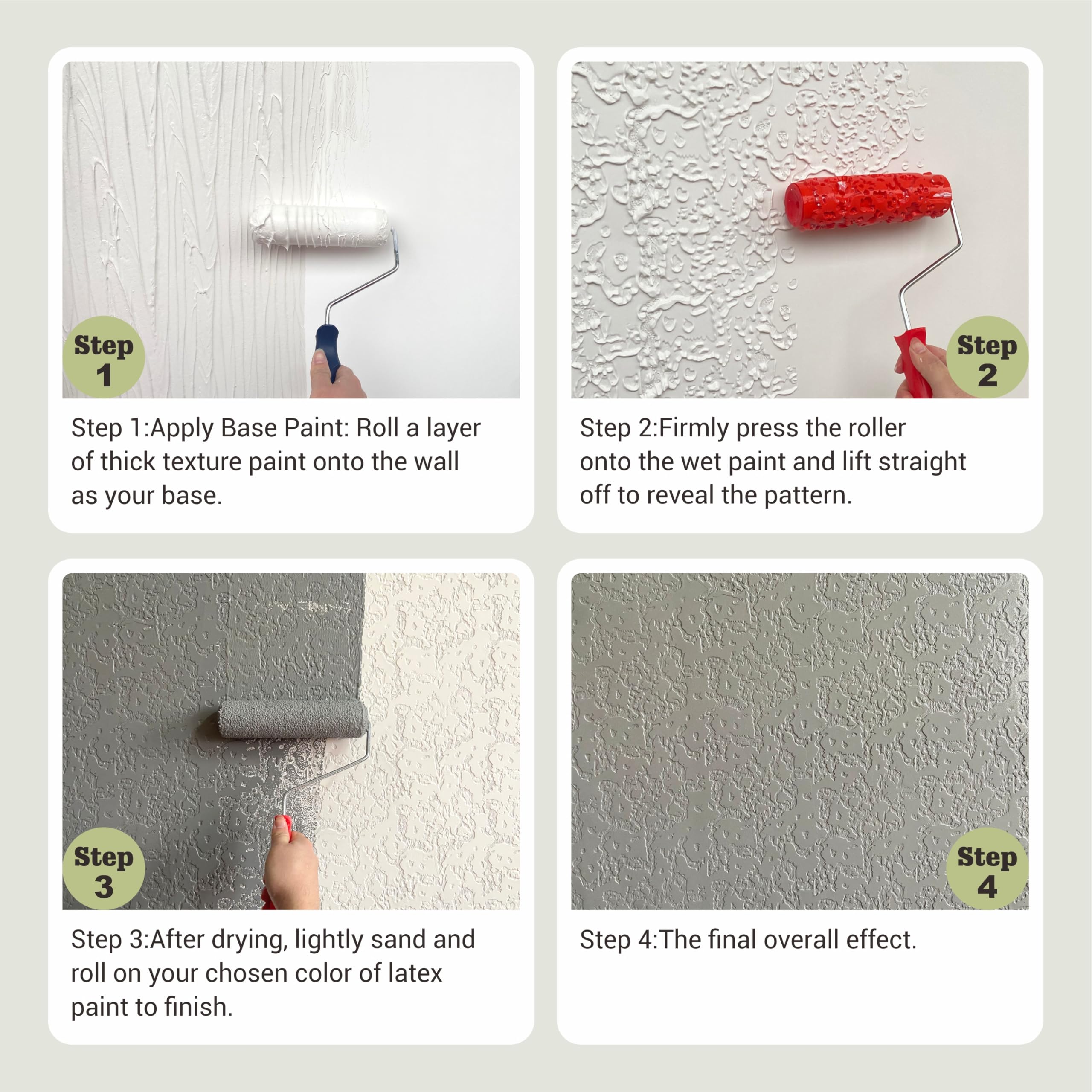 Step 1

Step 1:Apply Base Paint: Roll a layer of thick texture paint onto the wall as your base.

Step 2

Step 2:Firmly press the roller onto the wet paint and lift straight off to reveal the pattern.

Step 3

Step 3:After drying, lightly sand and roll on your chosen color of latex paint to finish.

Step 4

Step 4:The final overall effect.