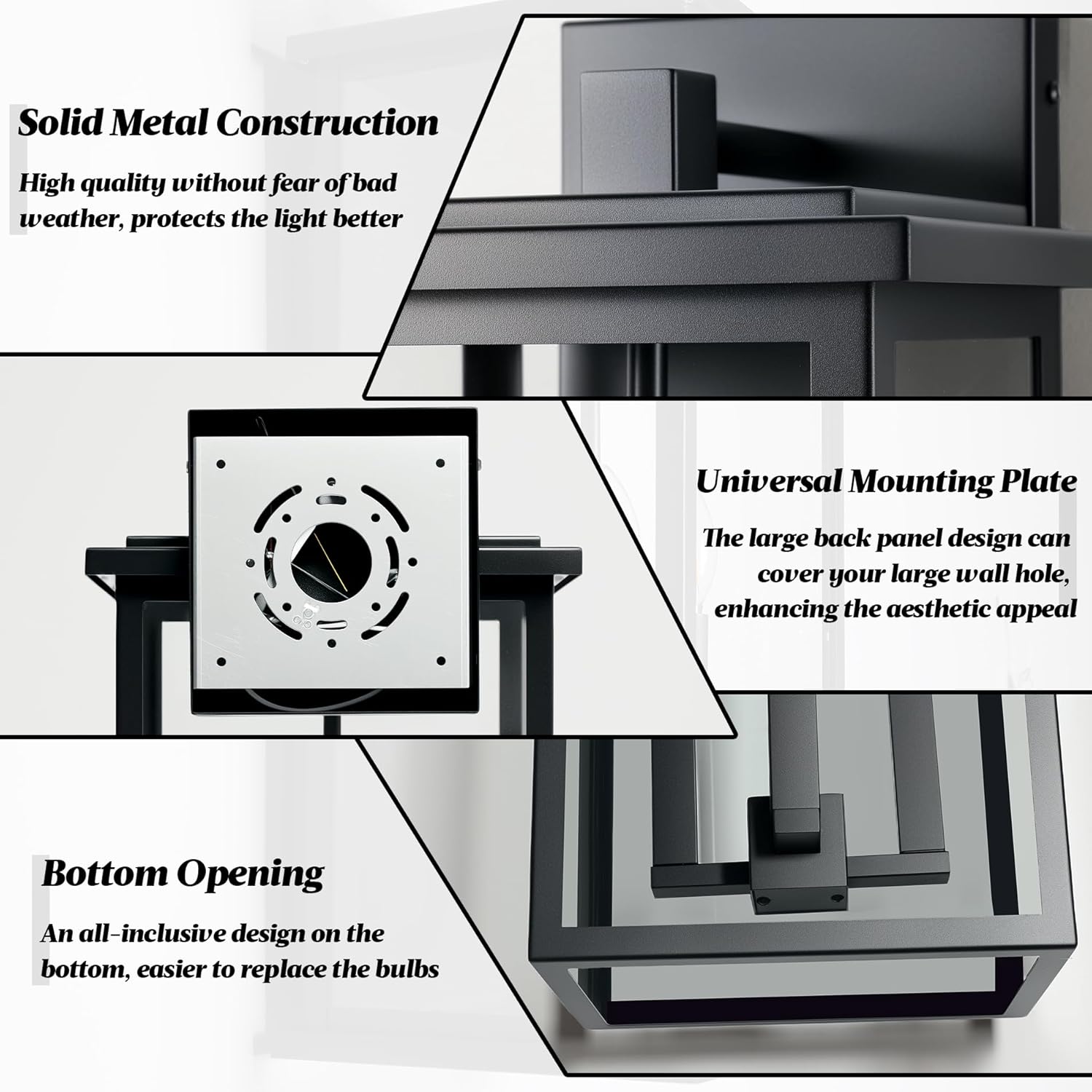 Solid Metal Construction

High quality without fear of bad weather, protects the light better

Universal Mounting Plate

The large back panel design can cover your large wall hole, enhancing the aesthetic appeal

Bottom Opening

An all-inclusive design on the bottom, easier to replace the bulbs