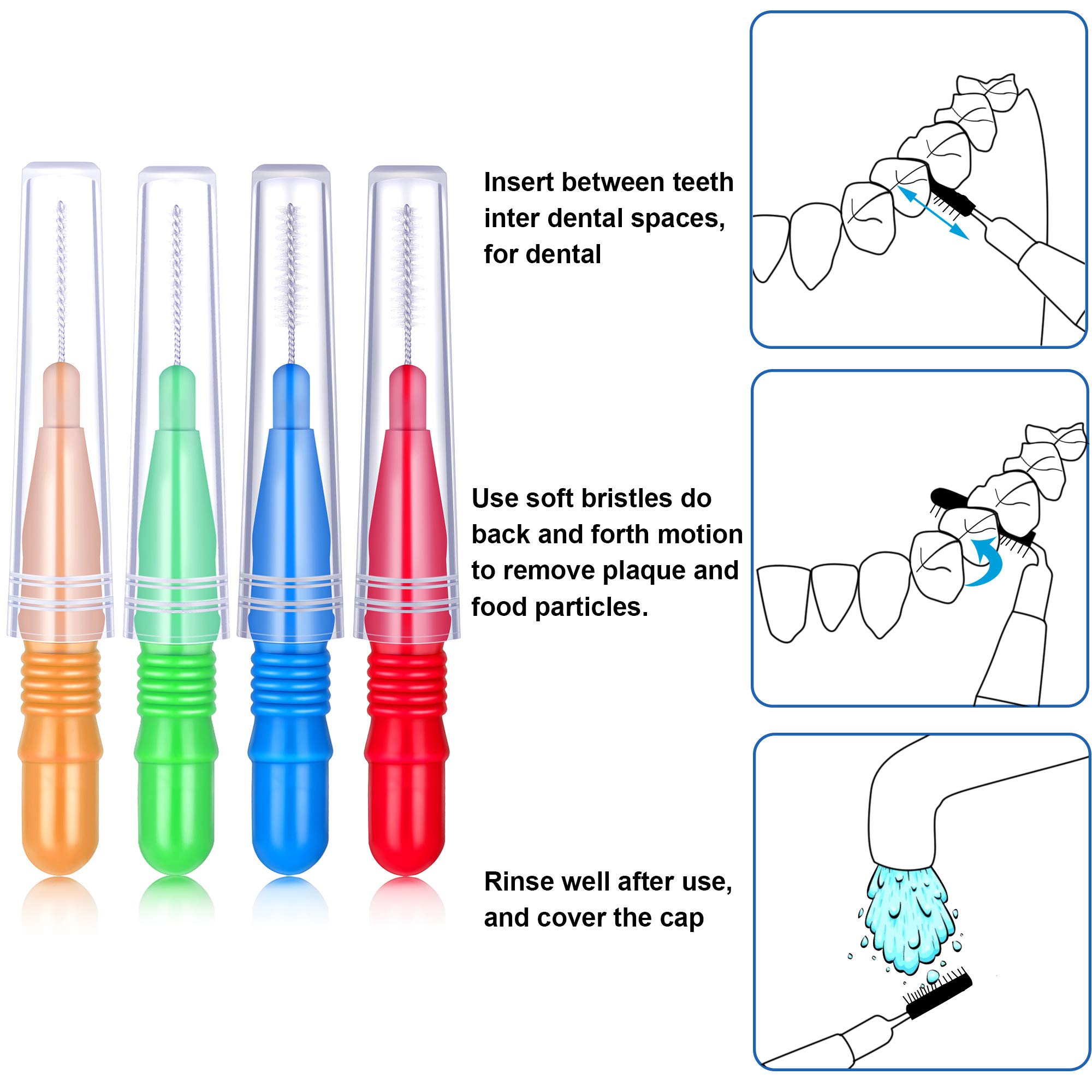 Insert between teeth inter dental spaces, for dental

Use soft bristles do back and forth motion to remove plaque and food particles.

Rinse well after use, and cover the cap