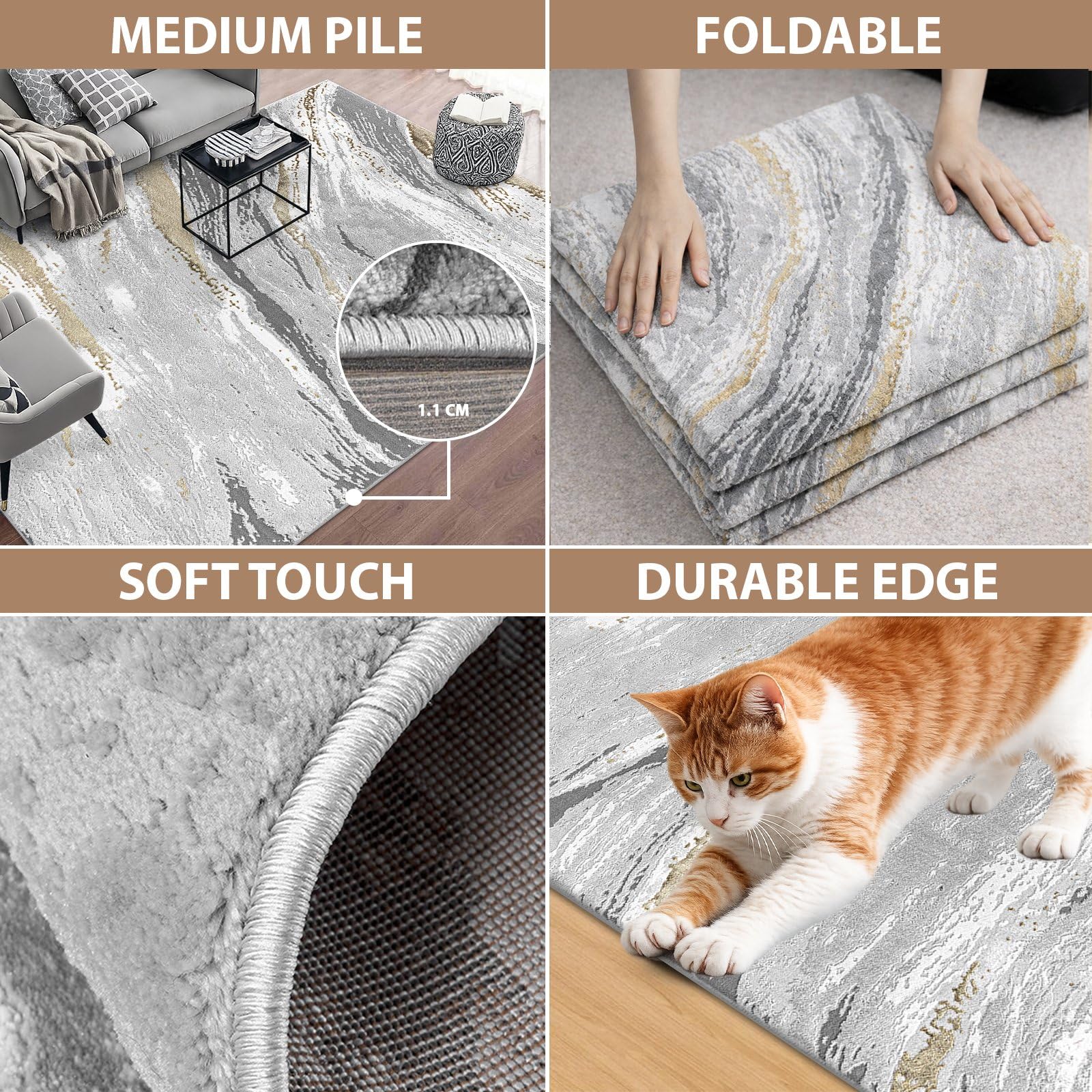 MEDIUM PILE

1.1 CM

FOLDABLE

SOFT TOUCH

DURABLE EDGE