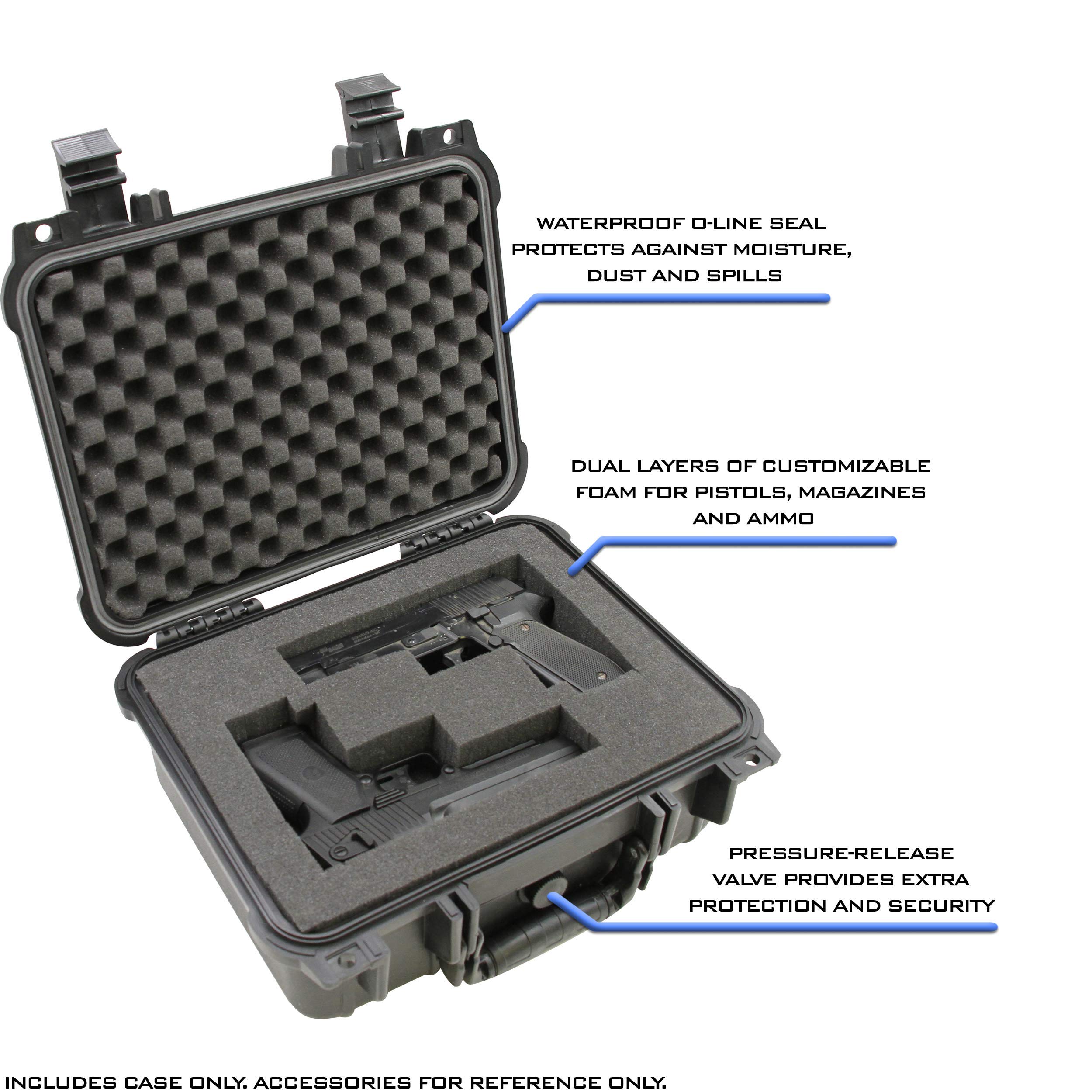 WATERPROOF O-LINE SEAL PROTECTS AGAINST MOISTURE, DUST AND SPILLS

DUAL LAYERS OF CUSTOMIZABLE FOAM FOR PISTOLS, MAGAZINES AND AMMO

PRESSURE-RELEASE VALVE PROVIDES EXTRA PROTECTION AND SECURITY

INCLUDES CASE ONLY. ACCESSORIES FOR REFERENCE ONLY.