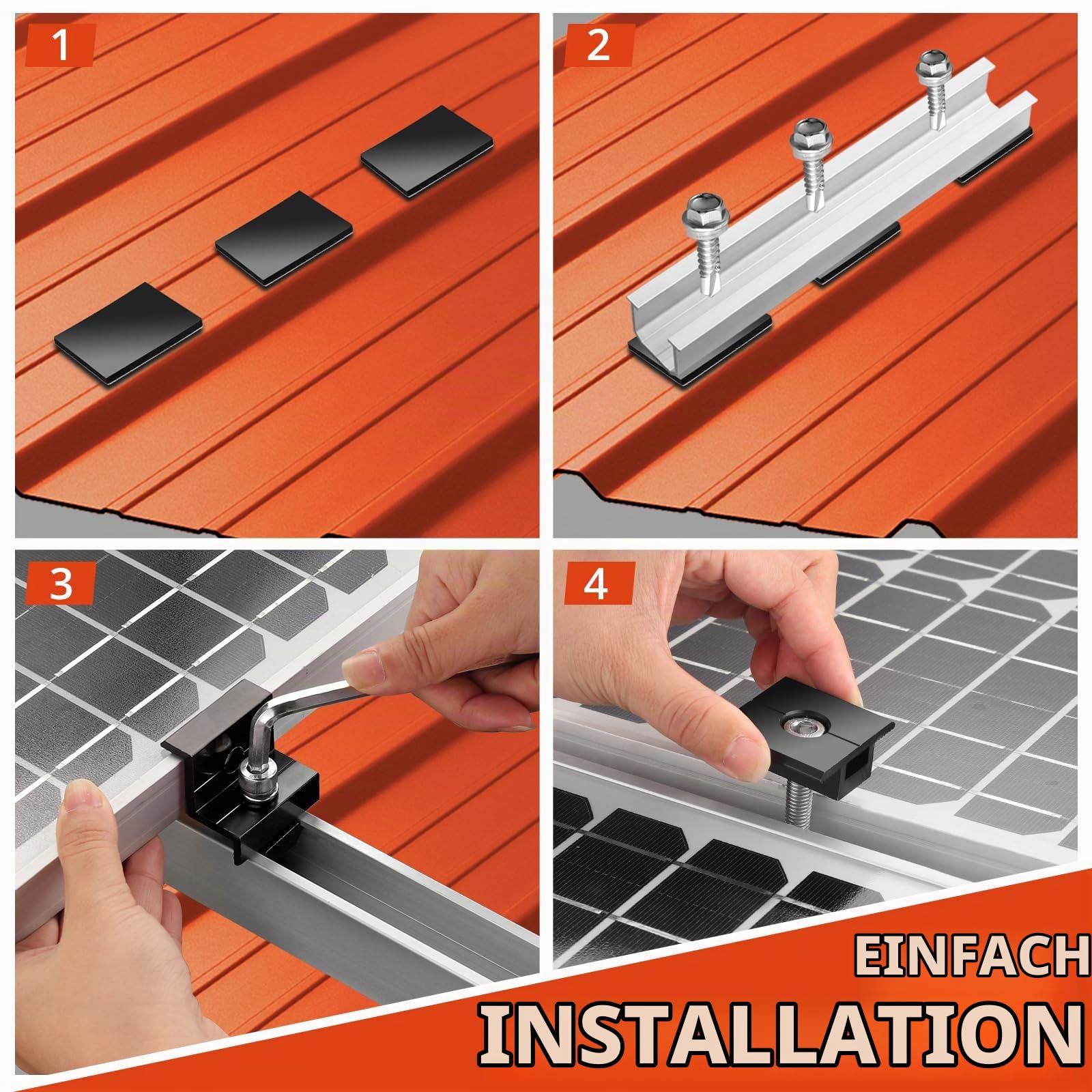 1

2

3

4

EINFACH
INSTALLATION