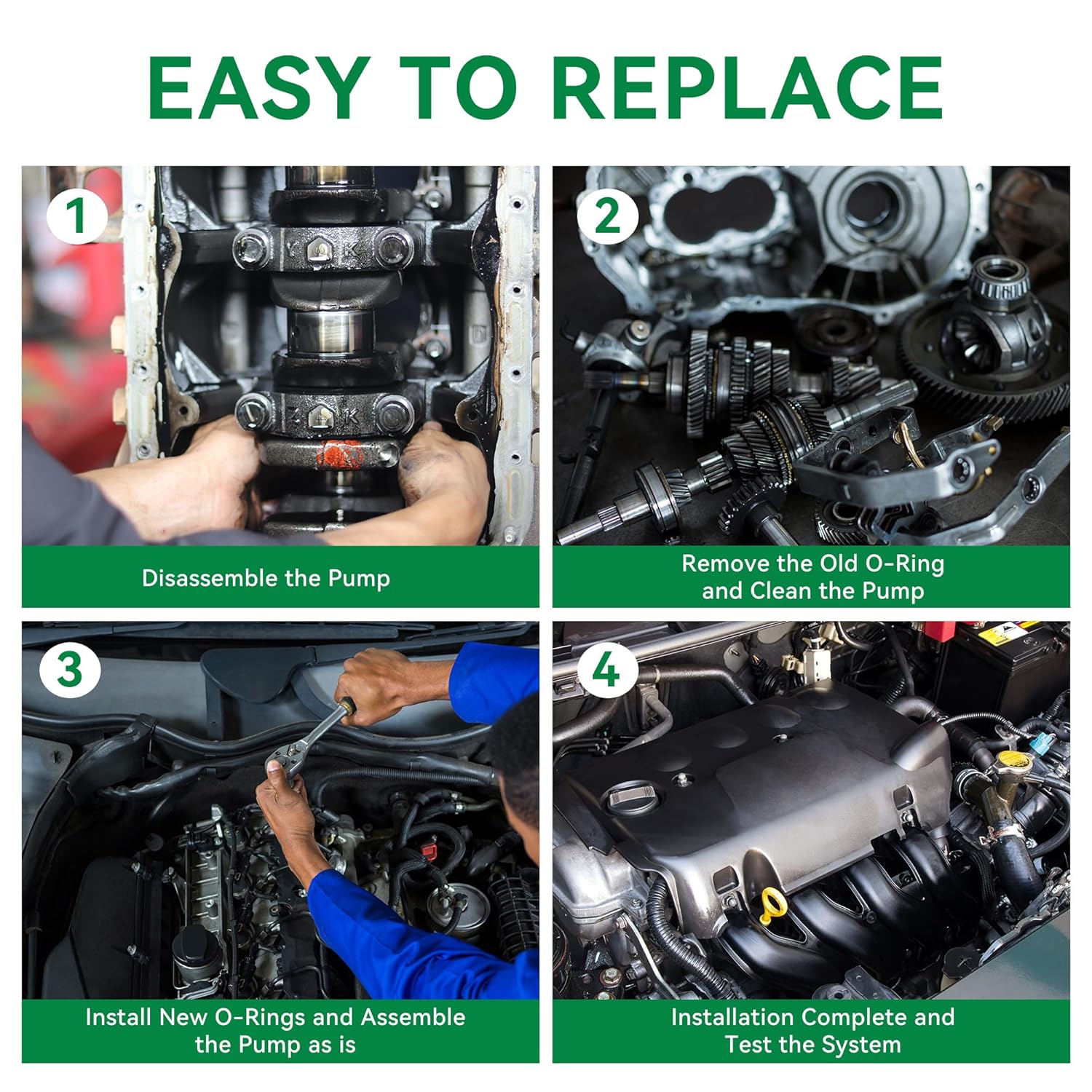 EASY TO REPLACE

1

Disassemble the Pump

2

Remove the Old O-Ring and Clean the Pump

3

Install New O-Rings and Assemble the Pump as is

4

Installation Complete and Test the System