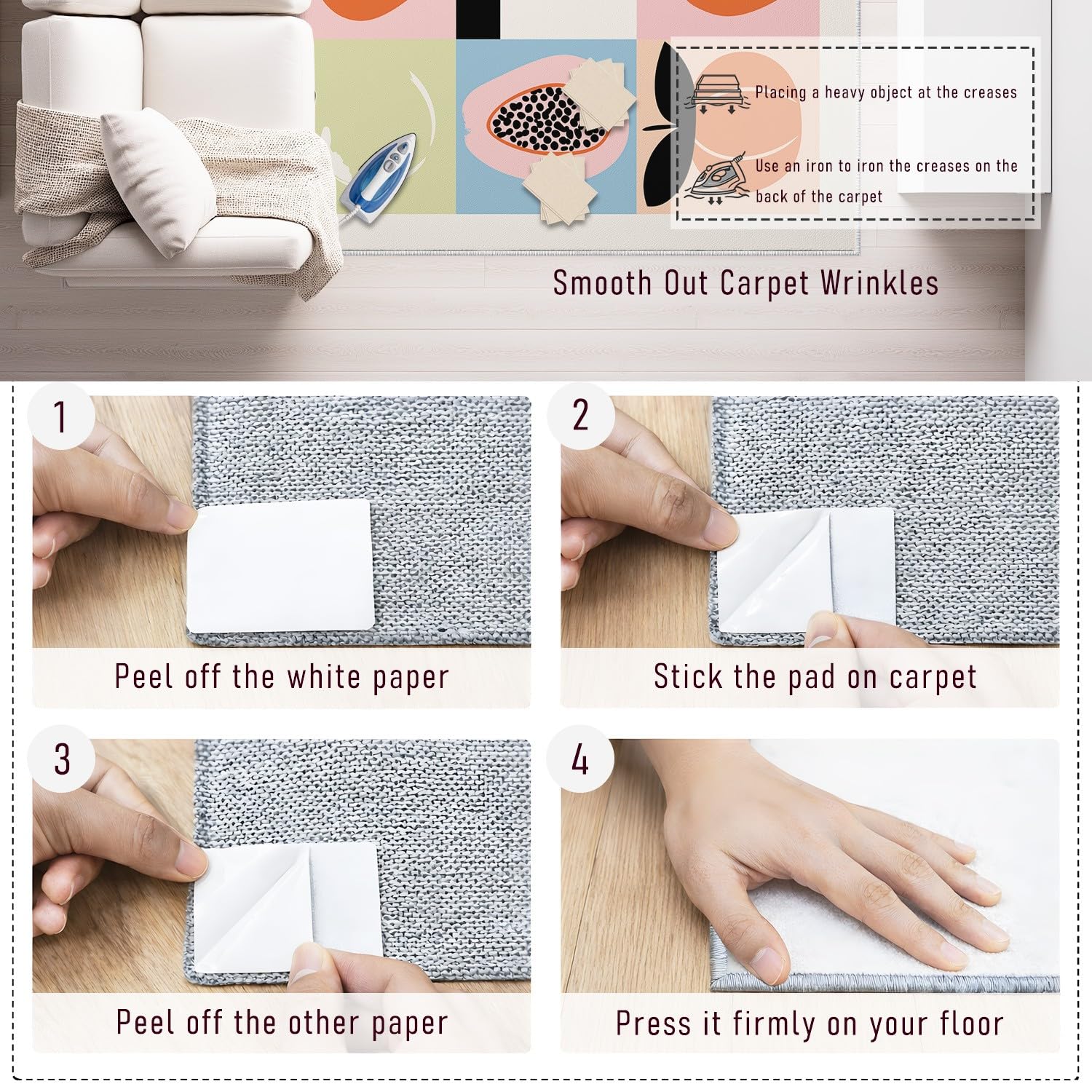 Placing a heavy object at the creases

Use an iron to iron the creases on the back of the carpet

Smooth Out Carpet Wrinkles

1

Peel off the white paper

2

Stick the pad on carpet

3

Peel off the other paper

4

Press it firmly on your floor