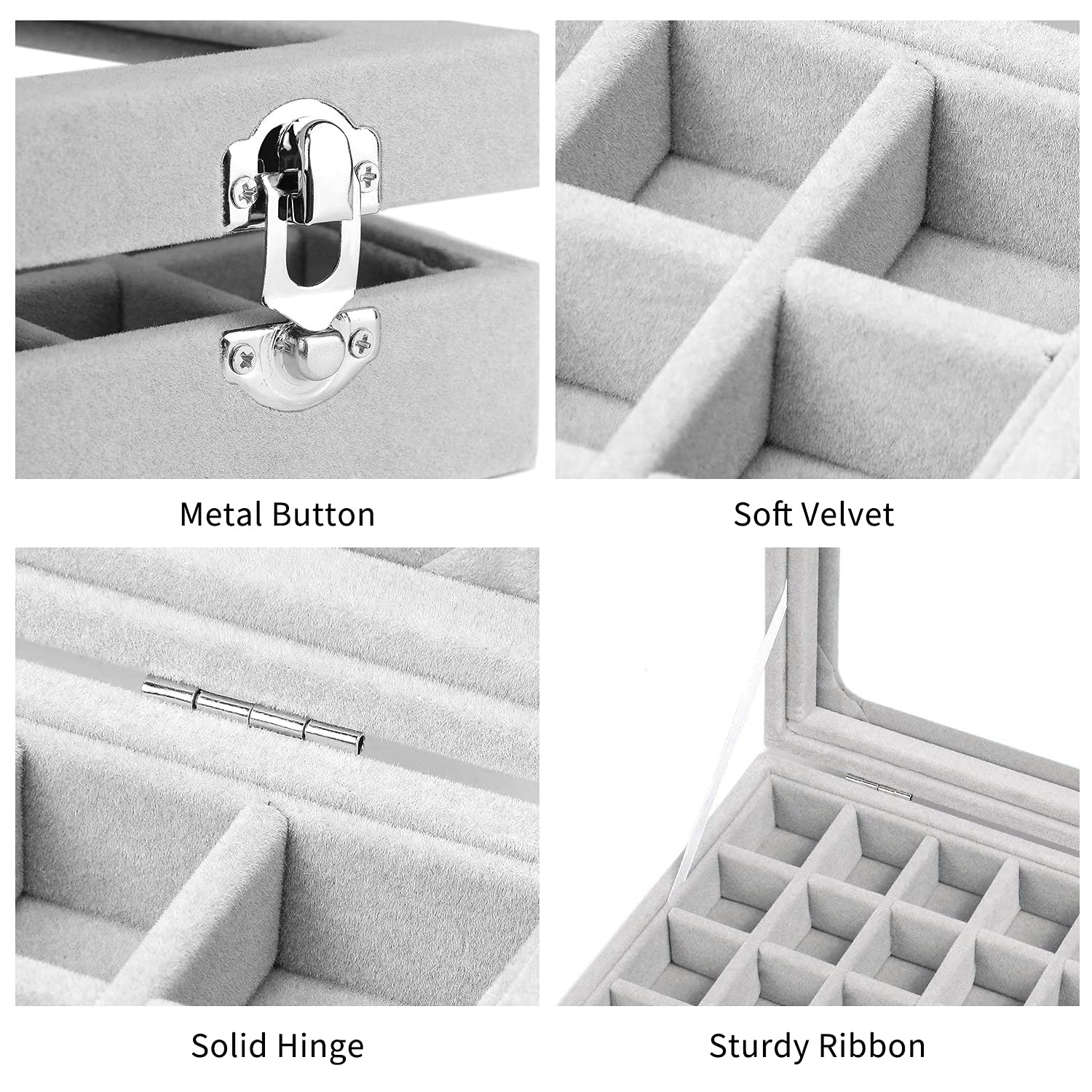 Metal Button

Soft Velvet

Solid Hinge

Sturdy Ribbon