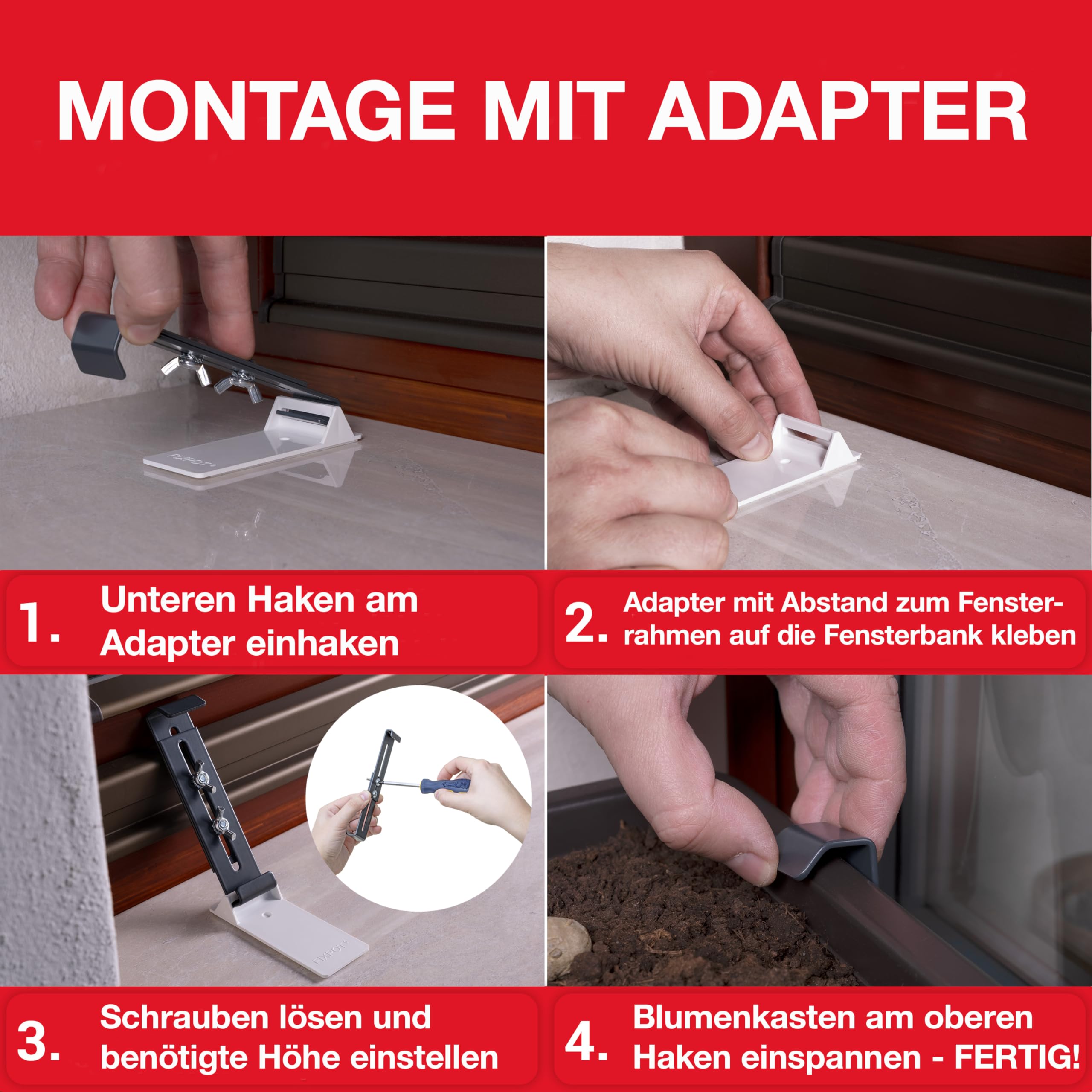 MONTAGE MIT ADAPTER

FIXPOT

1. Unteren Haken am Adapter einhaken

2. Adapter mit Abstand zum Fensterrahmen auf die Fensterbank kleben

FIXPOT

3. Schrauben lösen und benötigte Höhe einstellen

4. Blumenkasten am oberen Haken einspannen - FERTIG!