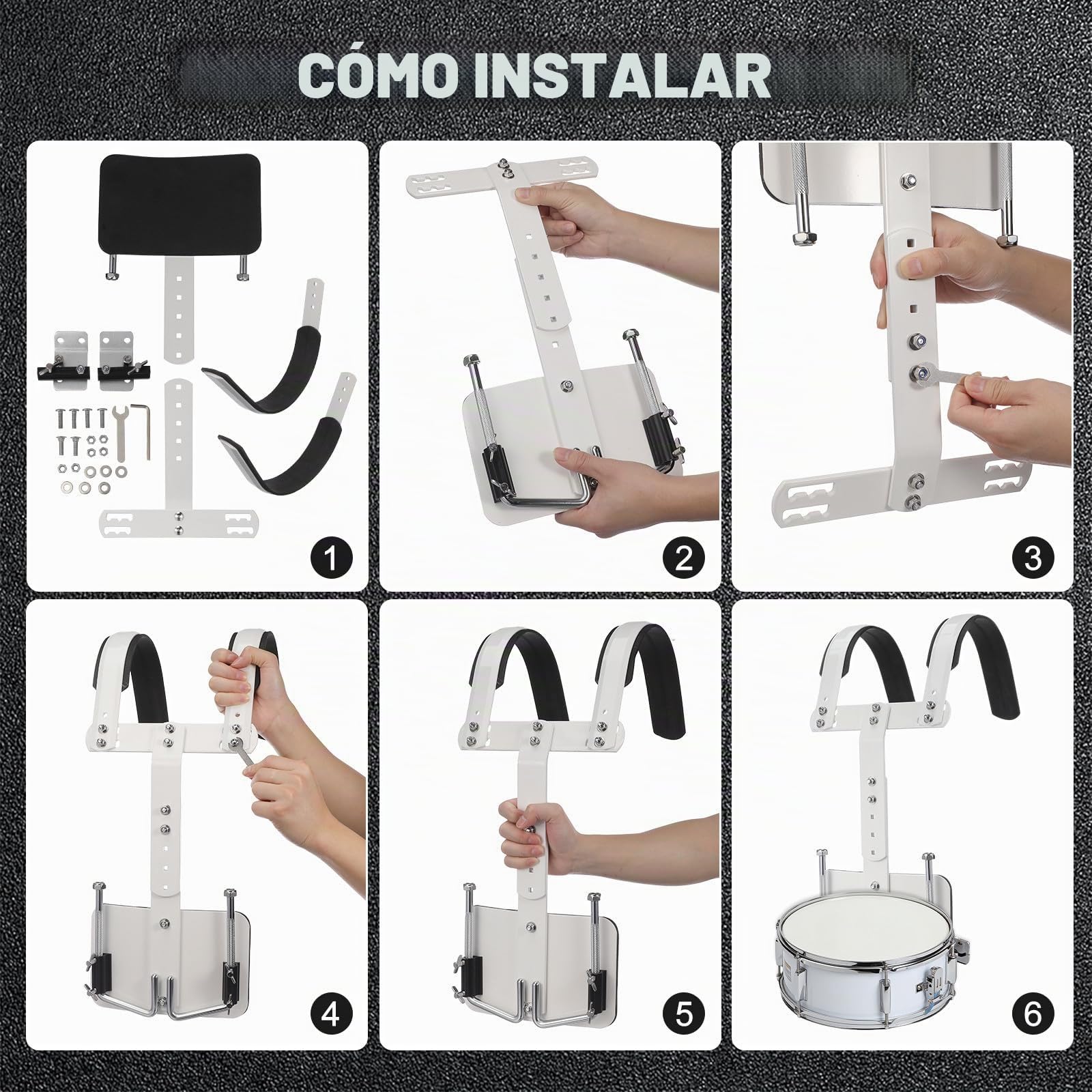 CÓMO INSTALAR

1

2

3

4

5

6