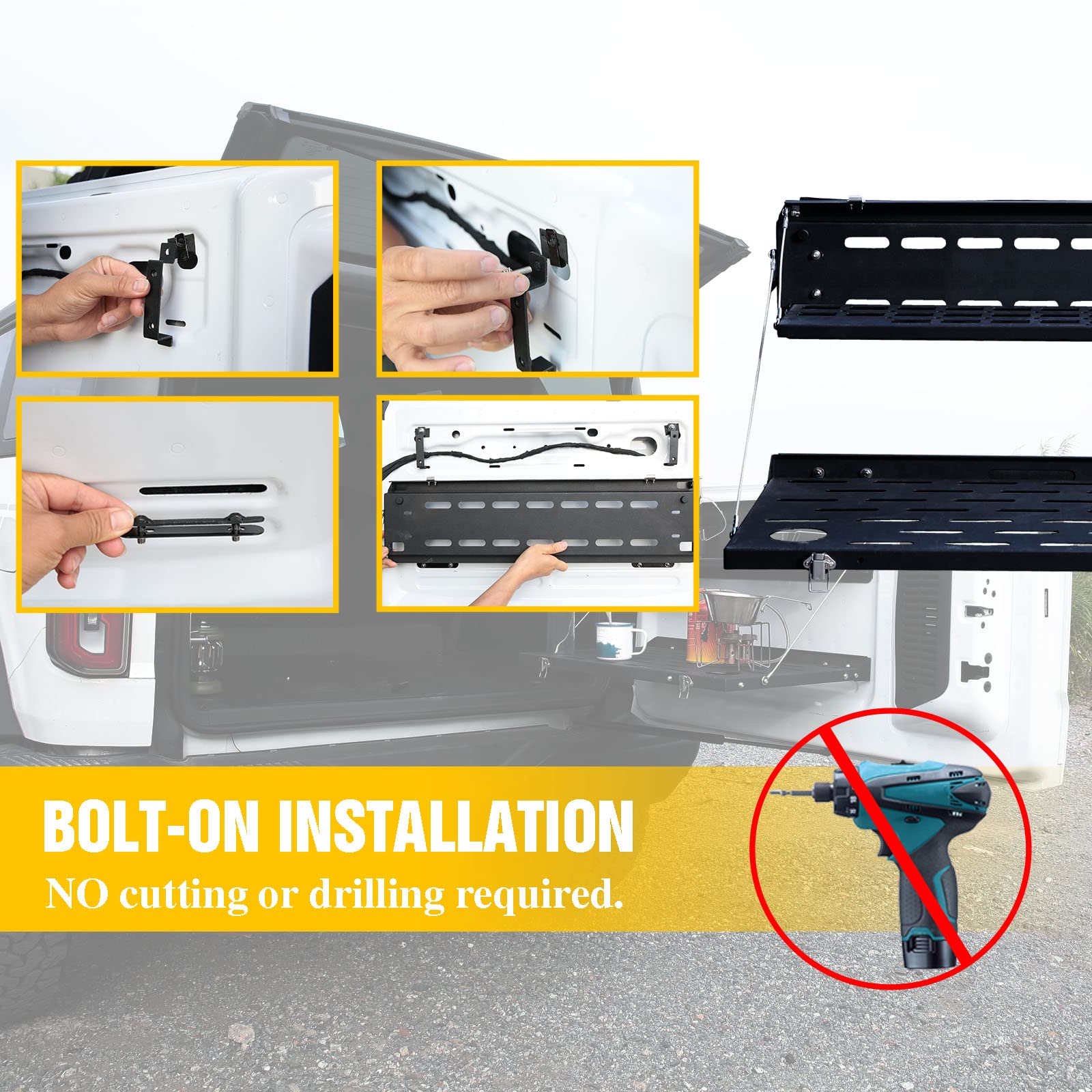 BOLT-ON INSTALLATION
NO cutting or drilling required.